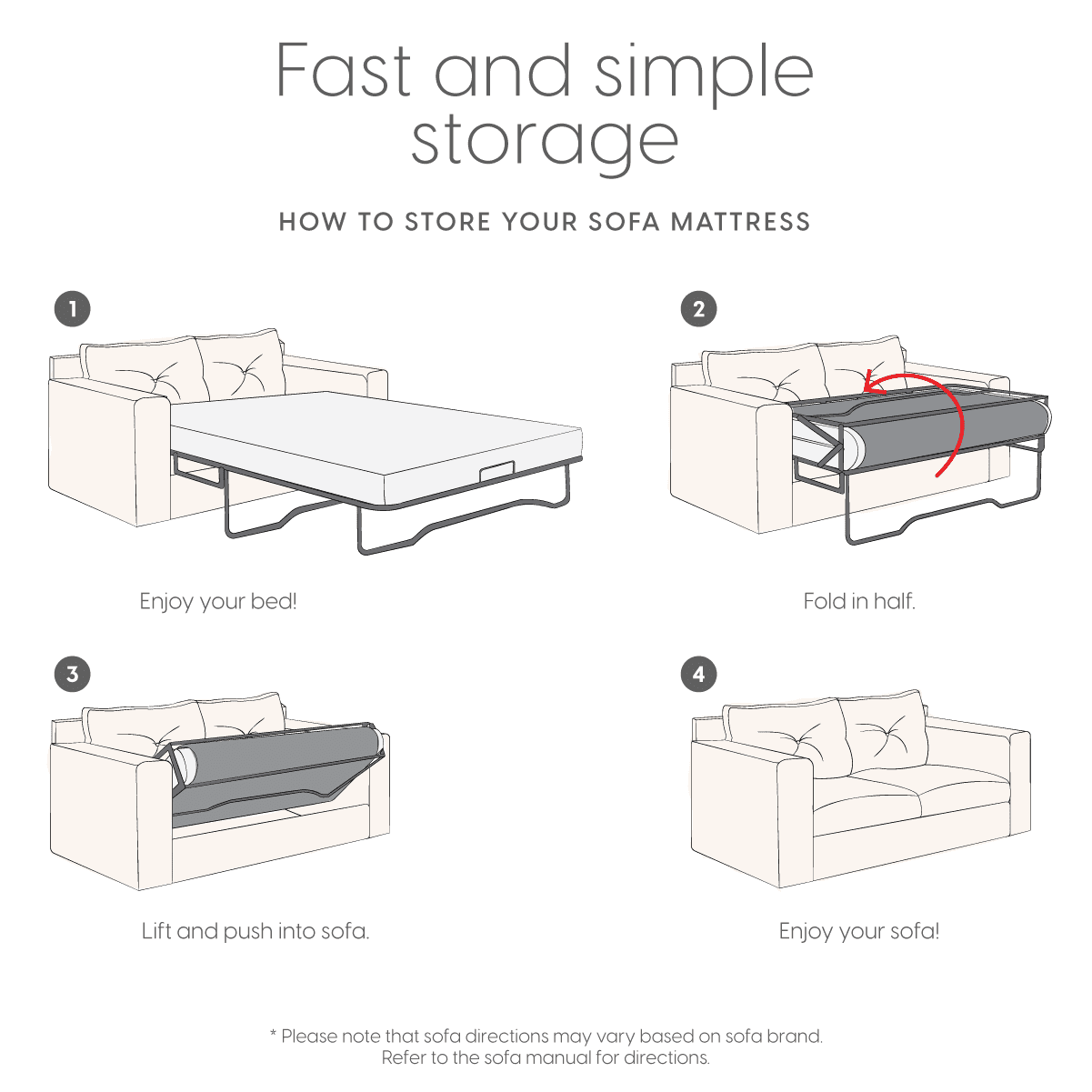 Fast and simple storage

HOW TO STORE YOUR SOFA MATTRESS

1

Enjoy your bed!

2

Fold in half.

3

Lift and push into sofa.

4

Enjoy your sofa!

* Please note that sofa directions may vary based on sofa brand. Refer to the sofa manual for directions.