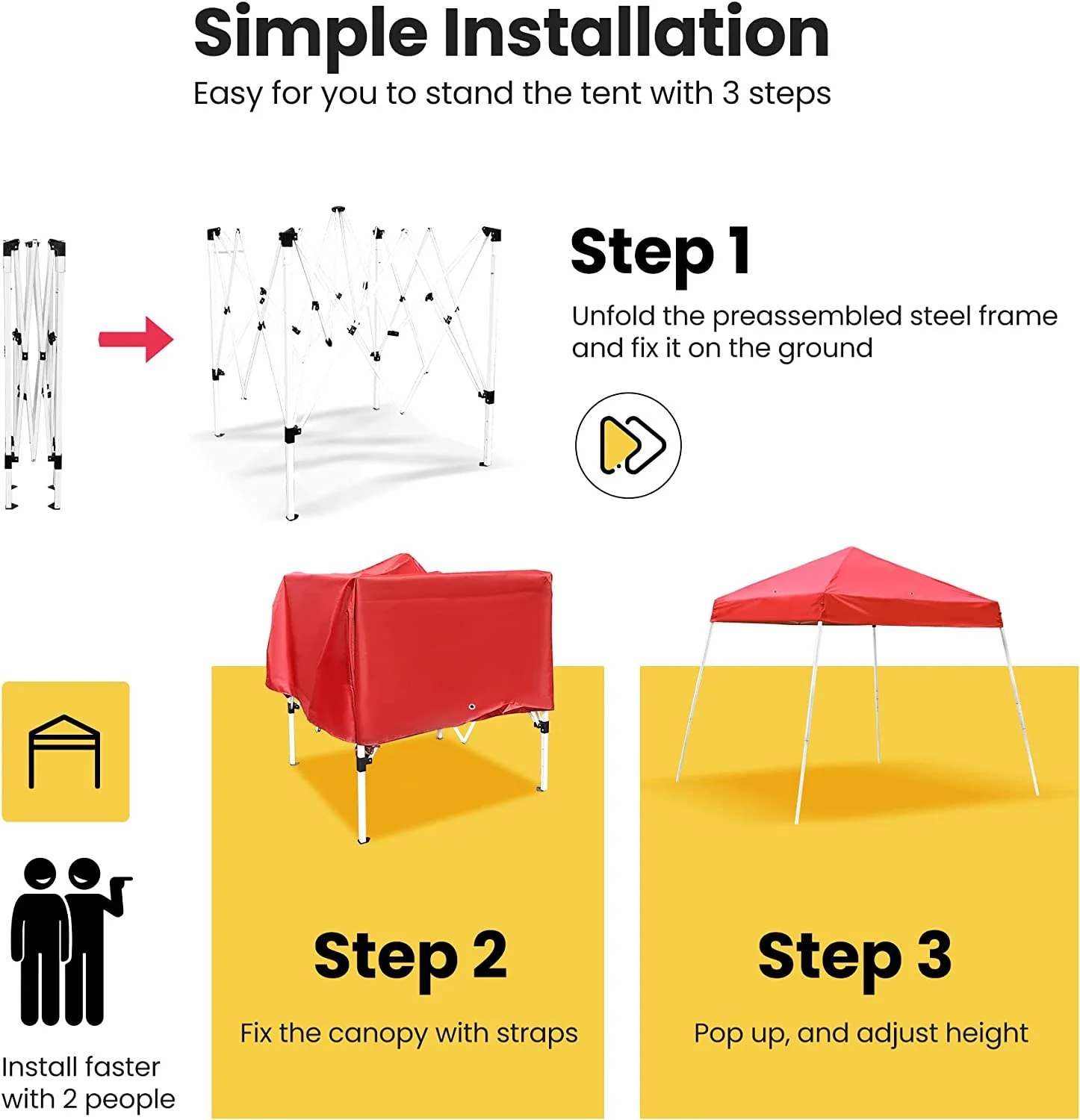 Simple Installation
Easy for you to stand the tent with 3 steps

Step 1
Unfold the preassembled steel frame and fix it on the ground

Install faster with 2 people

Step 2
Fix the canopy with straps

Step 3
Pop up, and adjust height