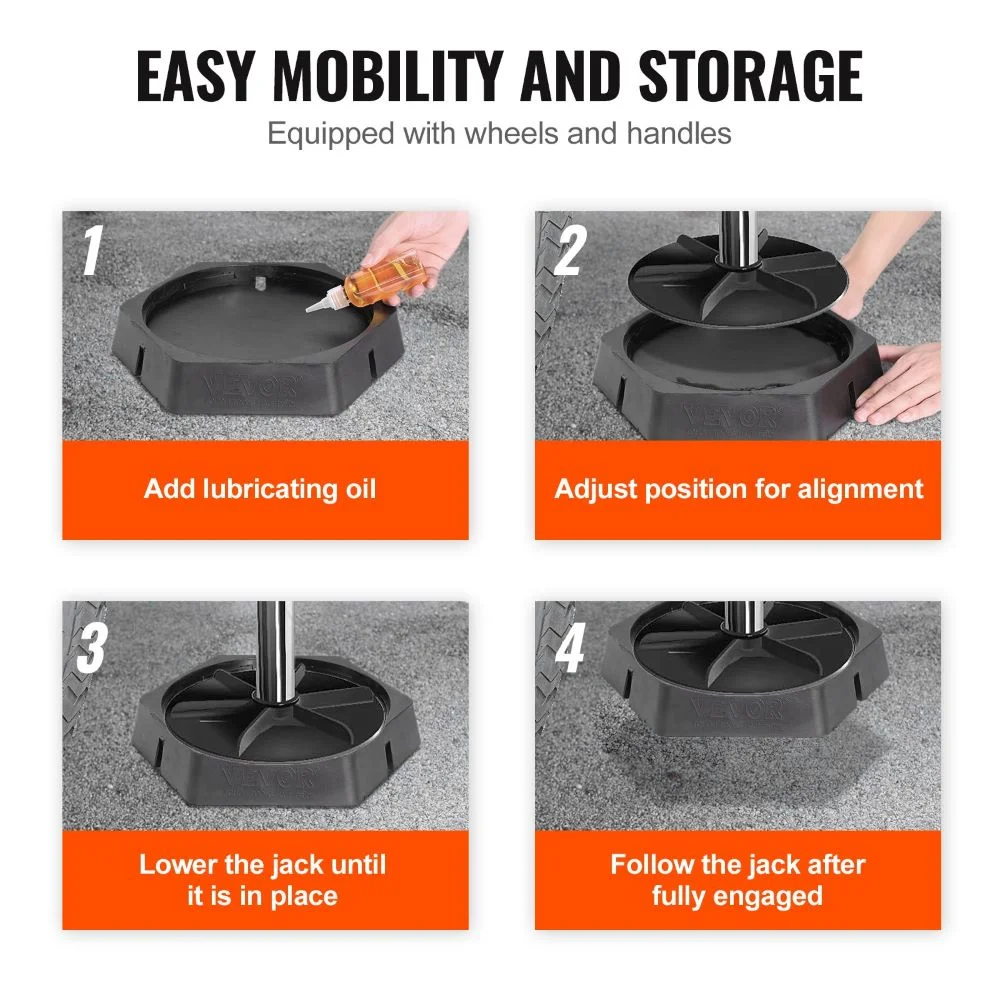 EASY MOBILITY AND STORAGE

Equipped with wheels and handles

1

VEVOR

Add lubricating oil

2

VEVOR

Adjust position for alignment

3

VEVOR

Lower the jack until it is in place

4

VEVOR

Follow the jack after fully engaged