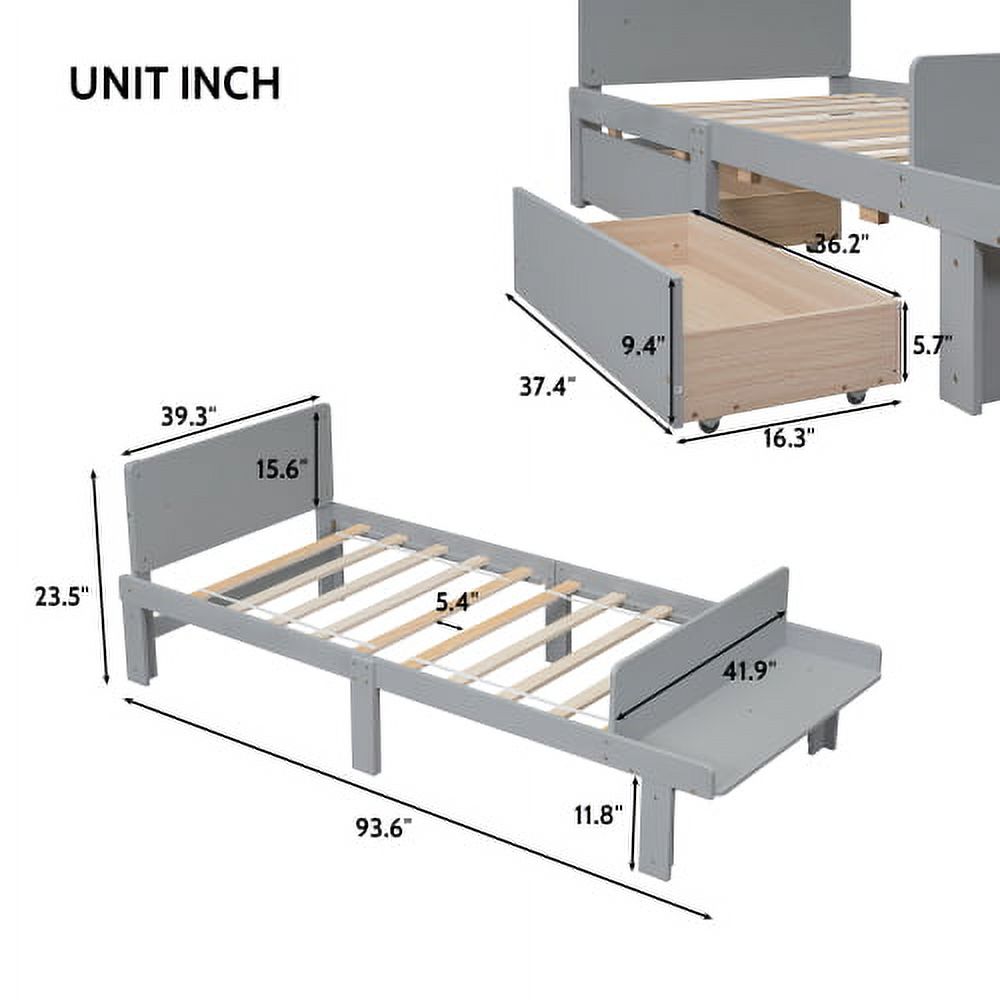 UNIT INCH

36.2"

9.4"

5.7"

37.4"

16.3"

39.3"

15.6"

23.5"

5.4"

41.9"

11.8"

93.6"