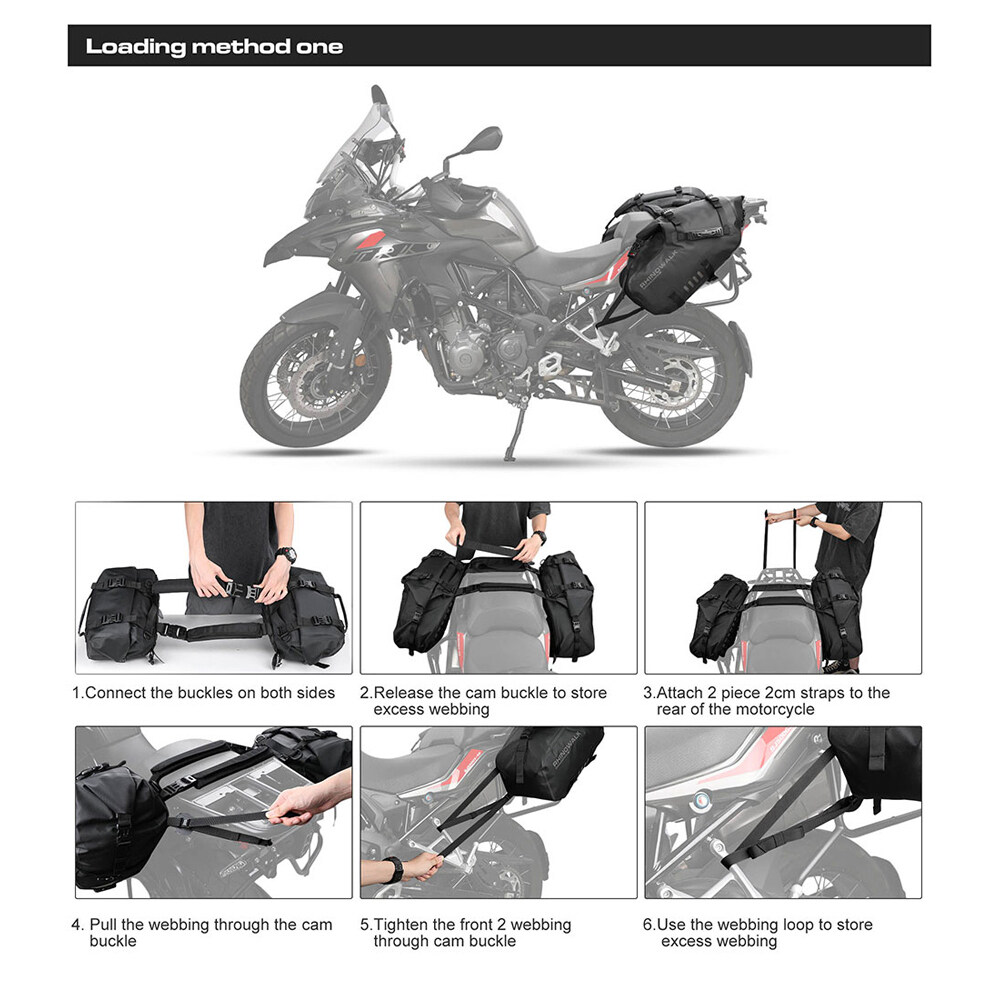 Loading method one

RHINOWALK

1.Connect the buckles on both sides

2.Release the cam buckle to store excess webbing

3.Attach 2 piece 2cm straps to the rear of the motorcycle

4. Pull the webbing through the cam buckle

5.Tighten the front 2 webbing through cam buckle

6.Use the webbing loop to store excess webbing