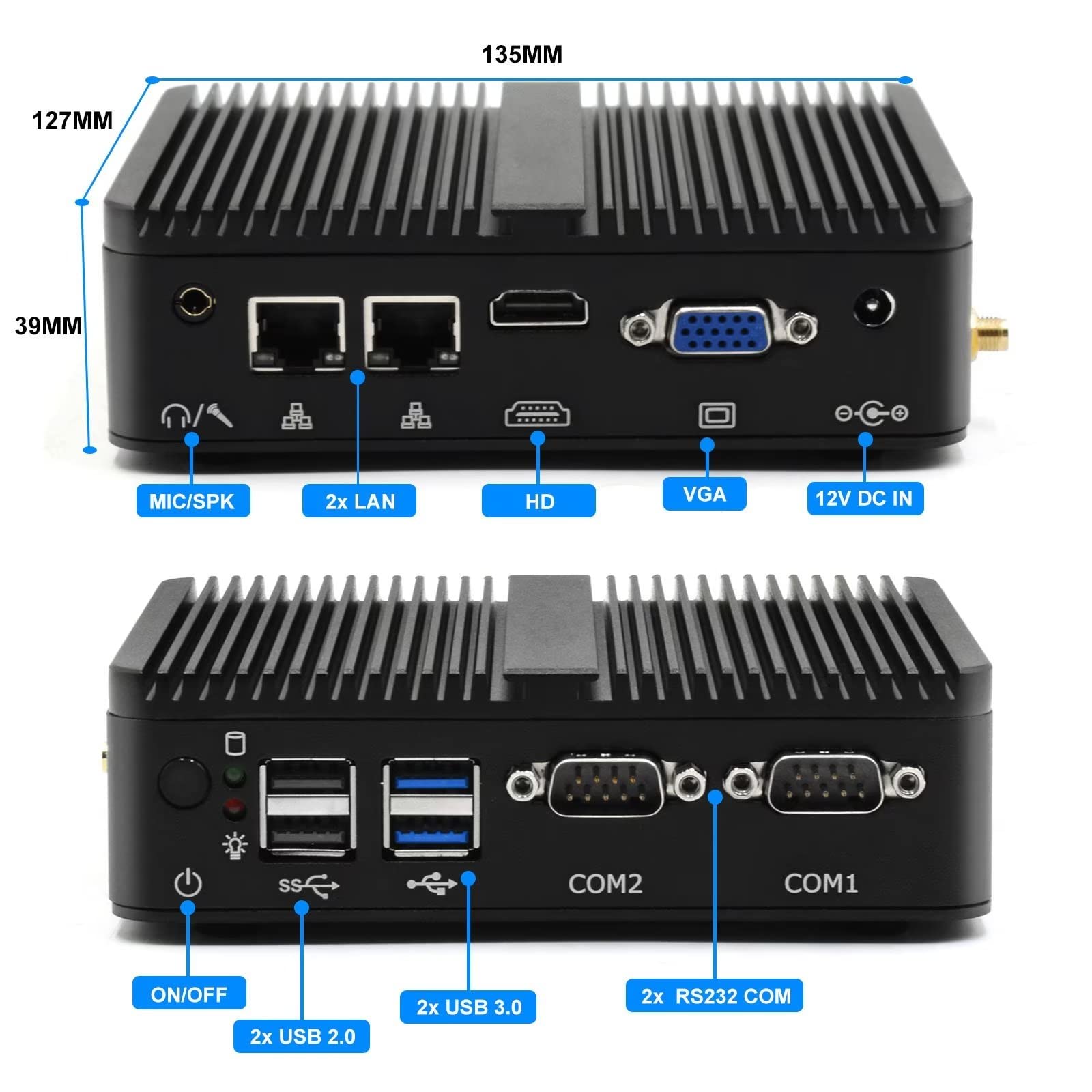 135MM

127MM

39MM

MIC/SPK

2x LAN

HD

VGA

12V DC IN

SS

COM2

COM1

ON/OFF

2x USB 2.0

2x USB 3.0

2x RS232 COM