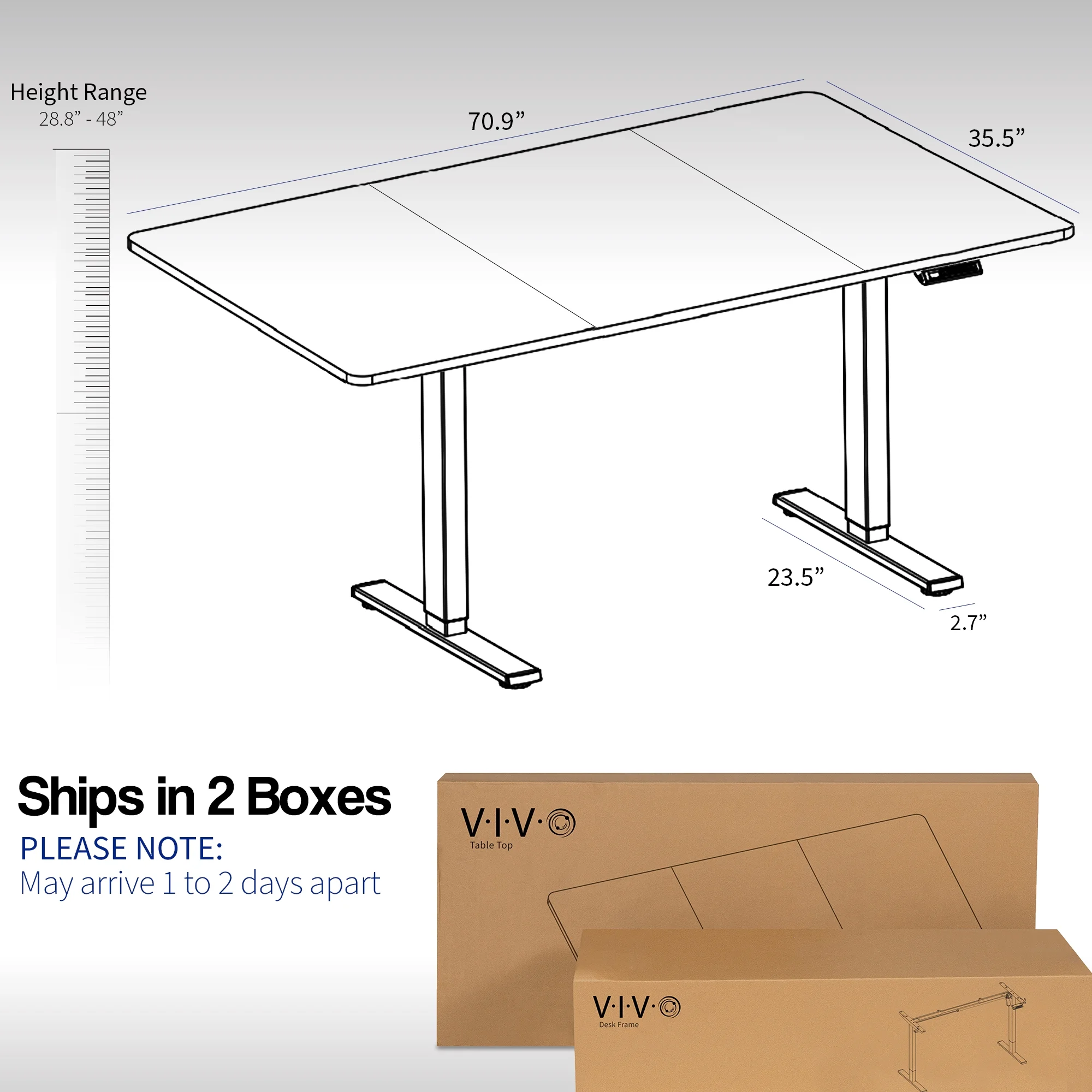 Height Range
28.8” - 48”

70.9”

35.5”

23.5”

2.7”

Ships in 2 Boxes

PLEASE NOTE:
May arrive 1 to 2 days apart

V·I·V·O
Table Top

V·I·V·O
Desk Frame