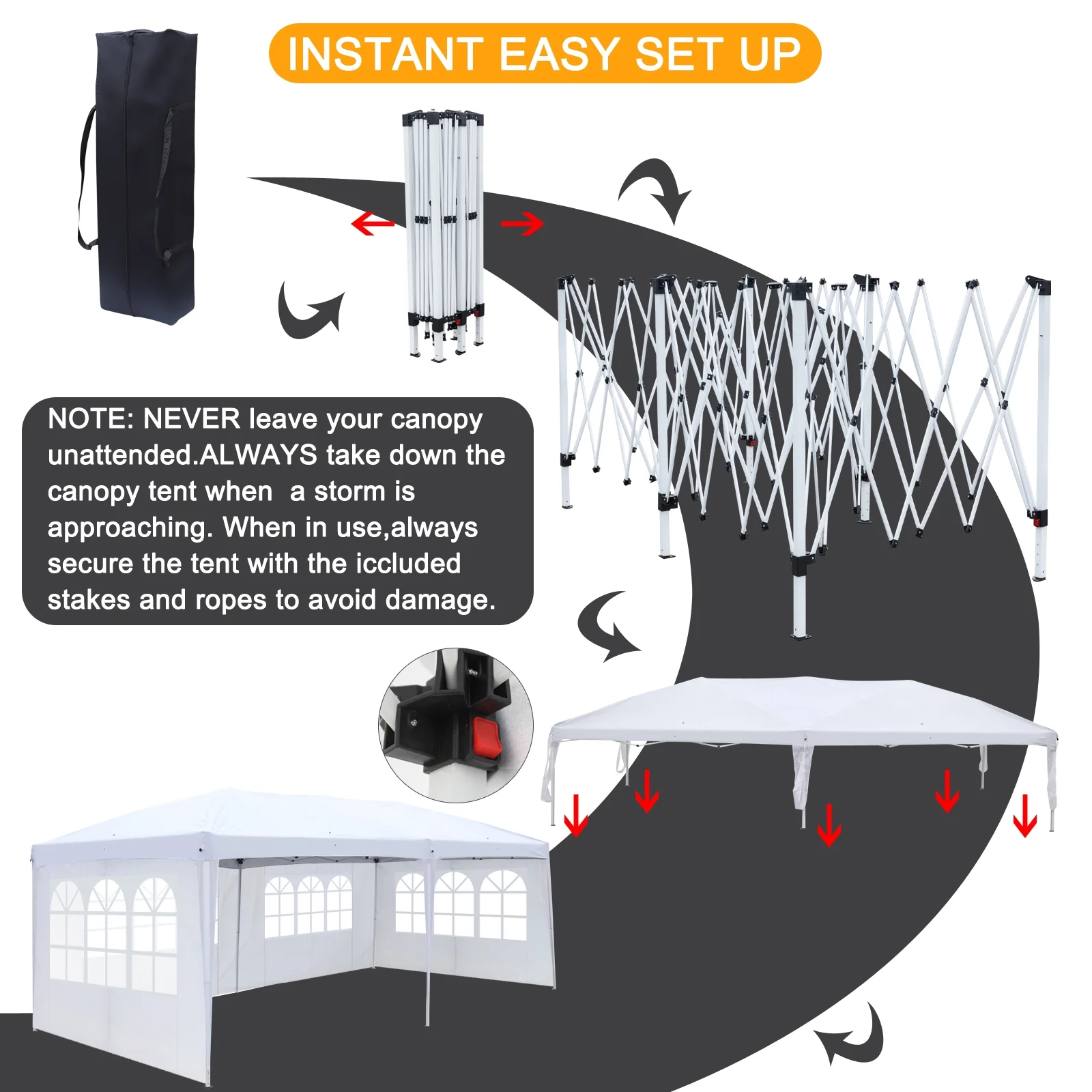 INSTANT EASY SET UP

NOTE: NEVER leave your canopy unattended.ALWAYS take down the canopy tent when  a storm is approaching. When in use,always secure the tent with the iccluded stakes and ropes to avoid damage.