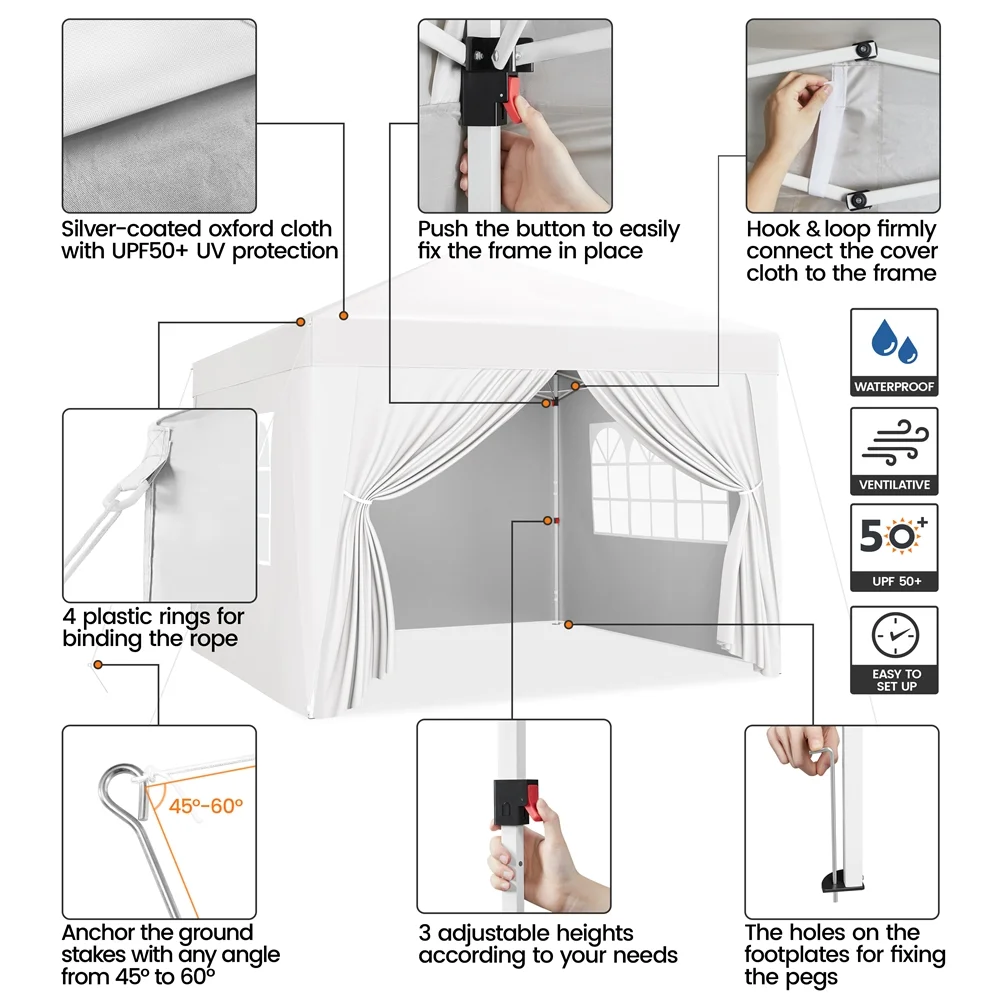 Silver-coated oxford cloth with UPF50+ UV protection

Push the button to easily fix the frame in place

Hook & loop firmly connect the cover cloth to the frame

WATERPROOF

VENTILATIVE

50+

UPF 50+

EASY TO SET UP

4 plastic rings for binding the rope

45°-60°

Anchor the ground stakes with any angle from 45° to 60°

3 adjustable heights according to your needs

The holes on the footplates for fixing the pegs