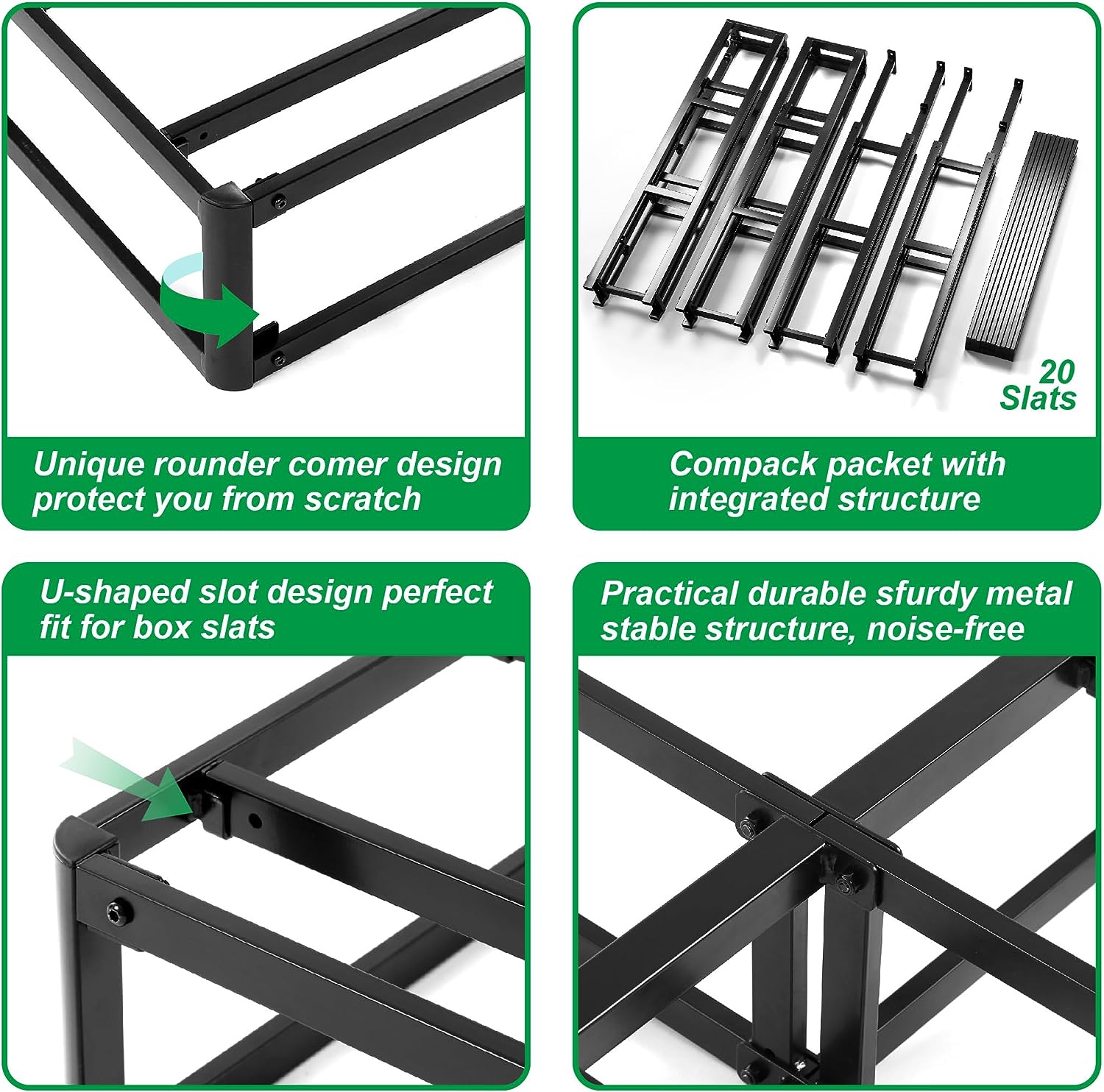 Unique rounder comer design protect you from scratch

20 Slats

Compack packet with integrated structure

U-shaped slot design perfect fit for box slats

Practical durable sfurdy metal stable structure, noise-free