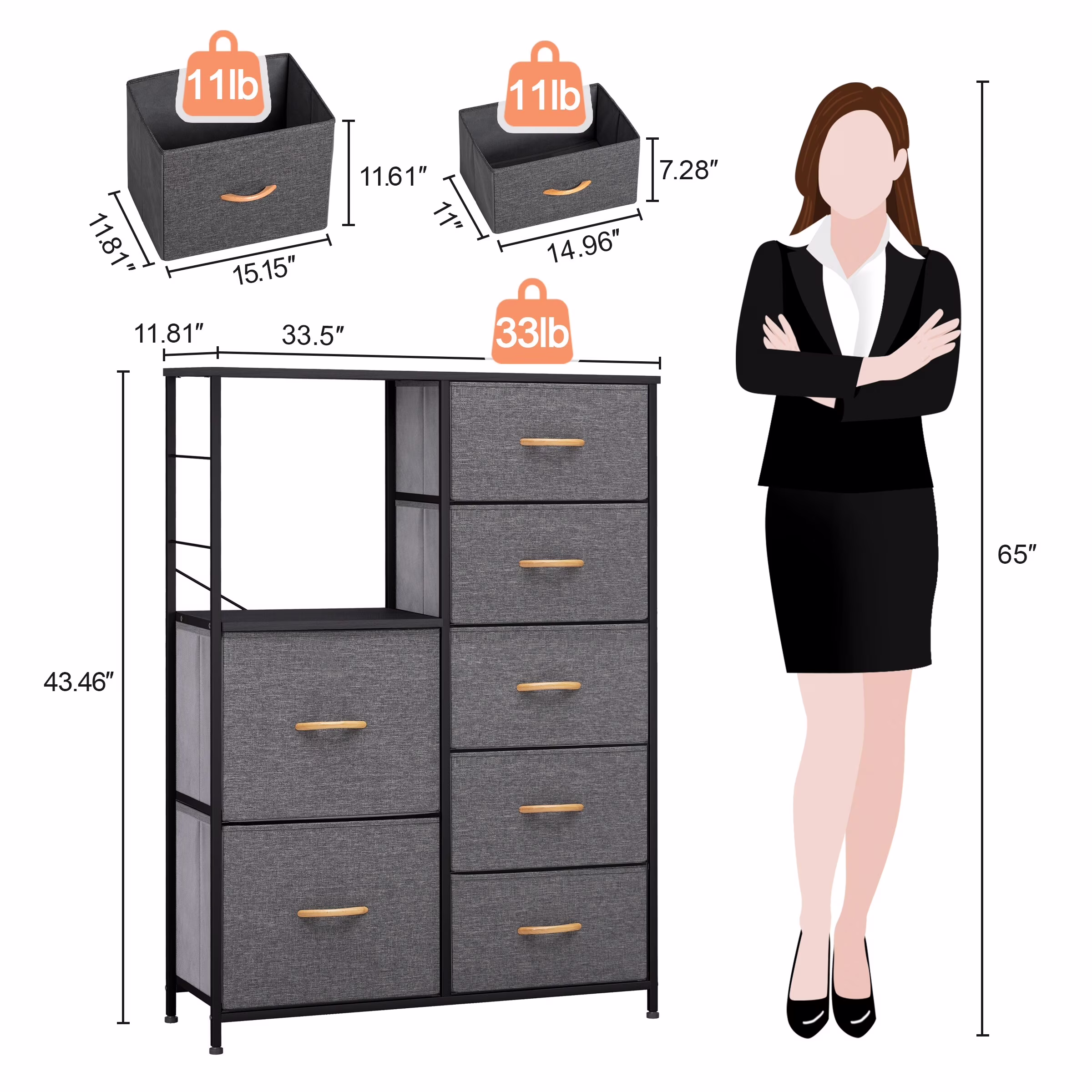 11lb
11.61″
11.81″
15.15″
11lb
7.28″
11″
14.96″
33lb
11.81″
33.5″
43.46″
65″