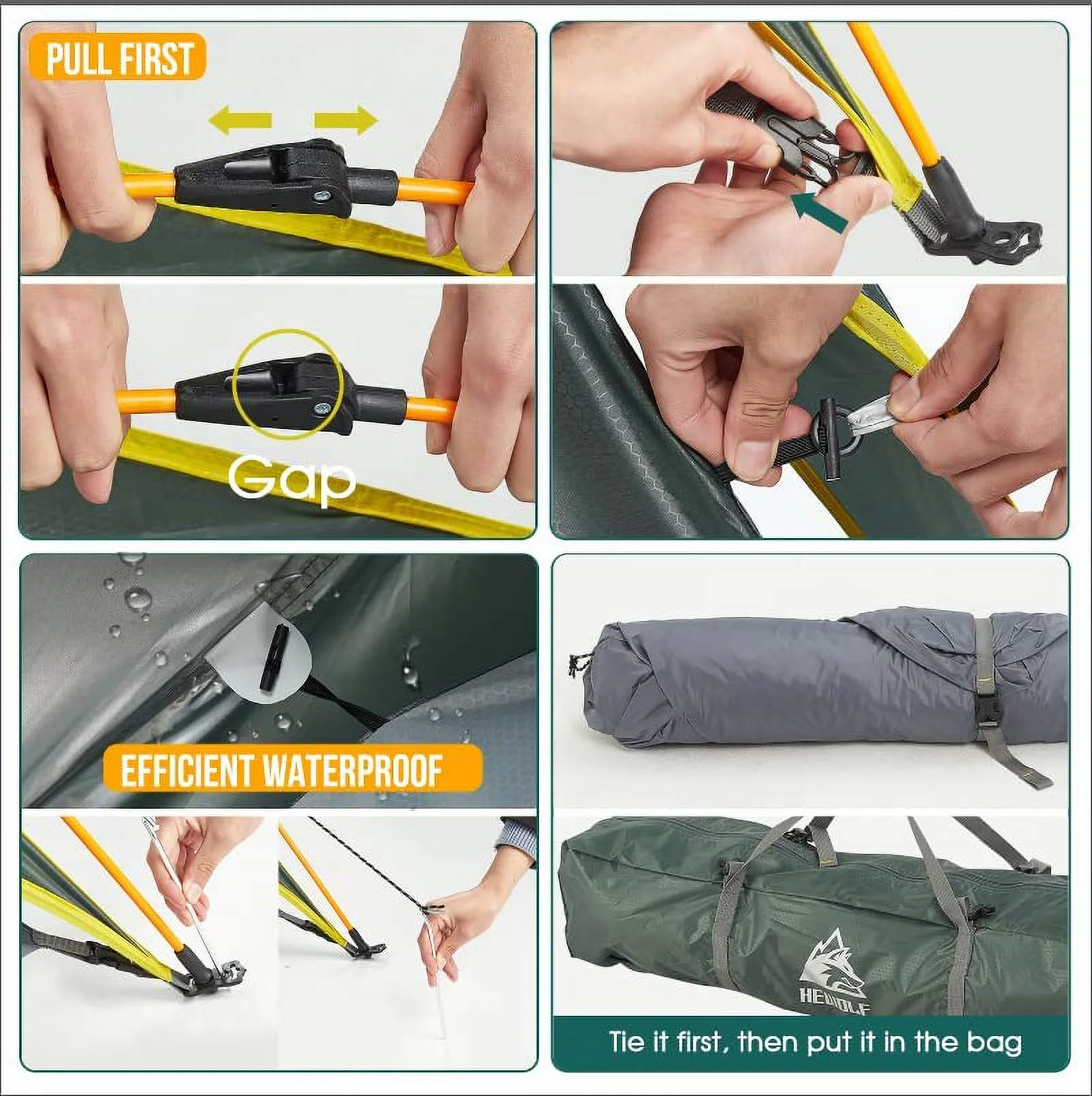 PULL FIRST

Gap

EFFICIENT WATERPROOF

HEWOLF

Tie it first, then put it in the bag