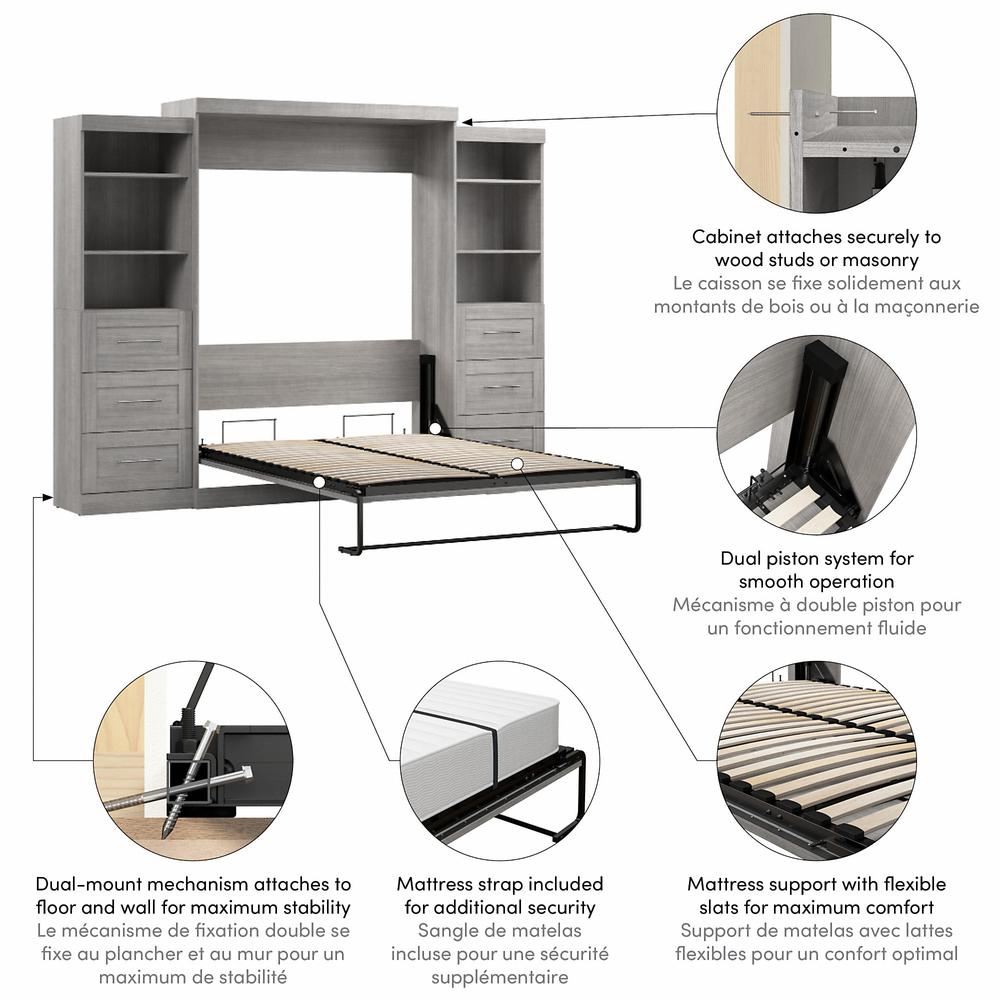 Cabinet attaches securely to wood studs or masonry
Le caisson se fixe solidement aux montants de bois ou à la maçonnerie

Dual piston system for smooth operation
Mécanisme à double piston pour un fonctionnement fluide

Dual-mount mechanism attaches to floor and wall for maximum stability
Le mécanisme de fixation double se fixe au plancher et au mur pour un maximum de stabilité

Mattress strap included for additional security
Sangle de matelas incluse pour une sécurité supplémentaire

Mattress support with flexible slats for maximum comfort
Support de matelas avec lattes flexibles pour un confort optimal