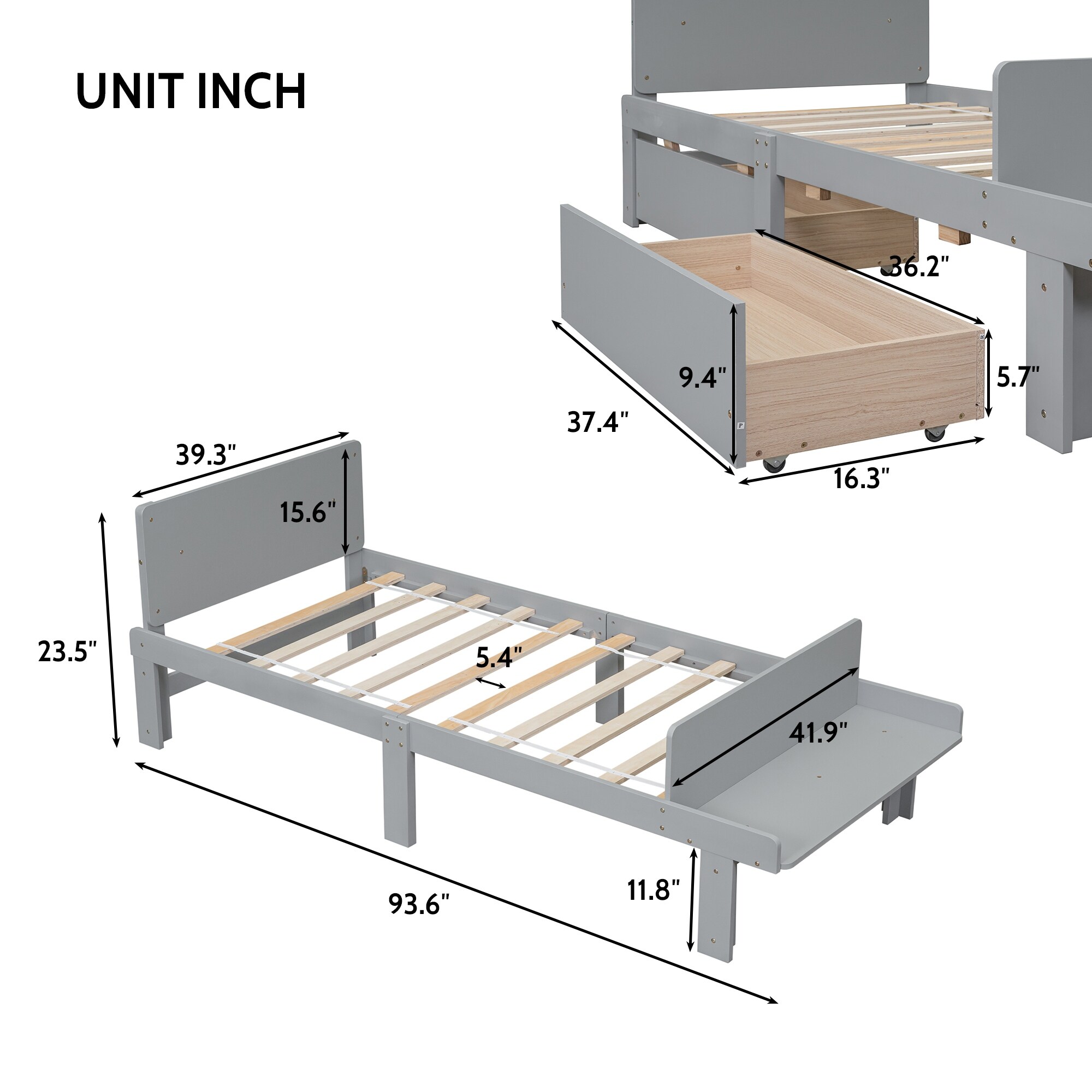 UNIT INCH

36.2"

9.4"

5.7"

37.4"

16.3"

39.3"

15.6"

23.5"

5.4"

41.9"

11.8"

93.6"