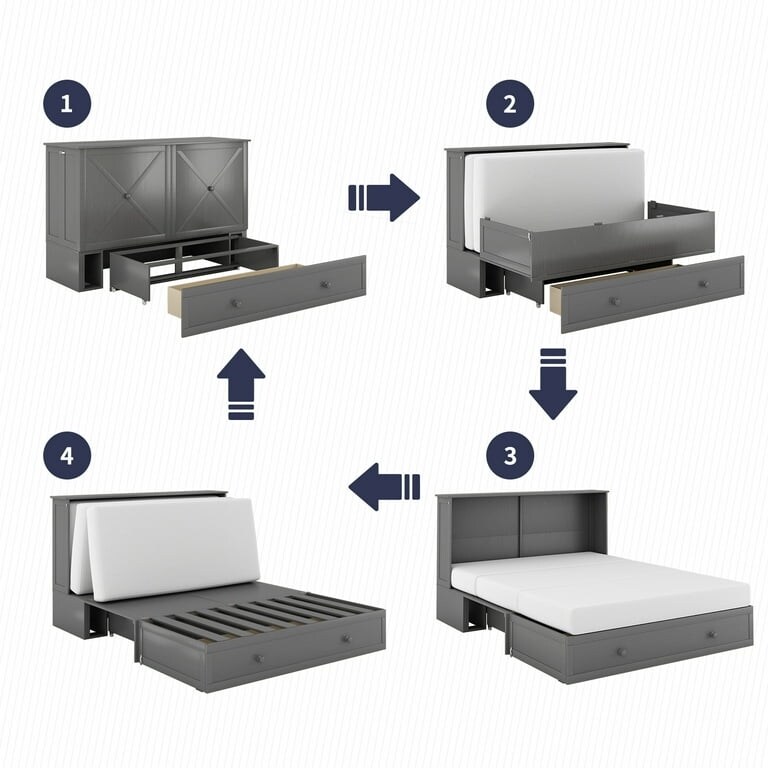 1

2

4

3