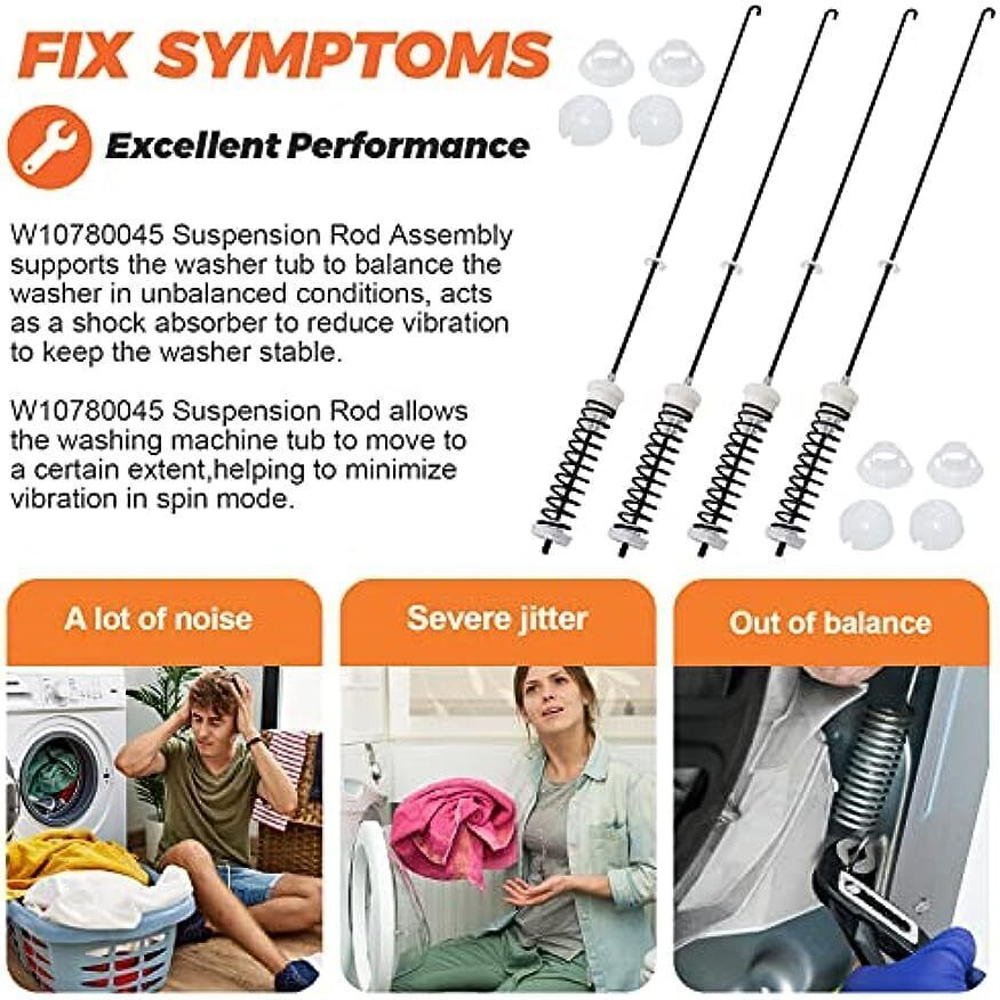 FIX SYMPTOMS

Excellent Performance

W10780045 Suspension Rod Assembly supports the washer tub to balance the washer in unbalanced conditions, acts as a shock absorber to reduce vibration to keep the washer stable.

W10780045 Suspension Rod allows the washing machine tub to move to a certain extent,helping to minimize vibration in spin mode.

A lot of noise

Severe jitter

Out of balance