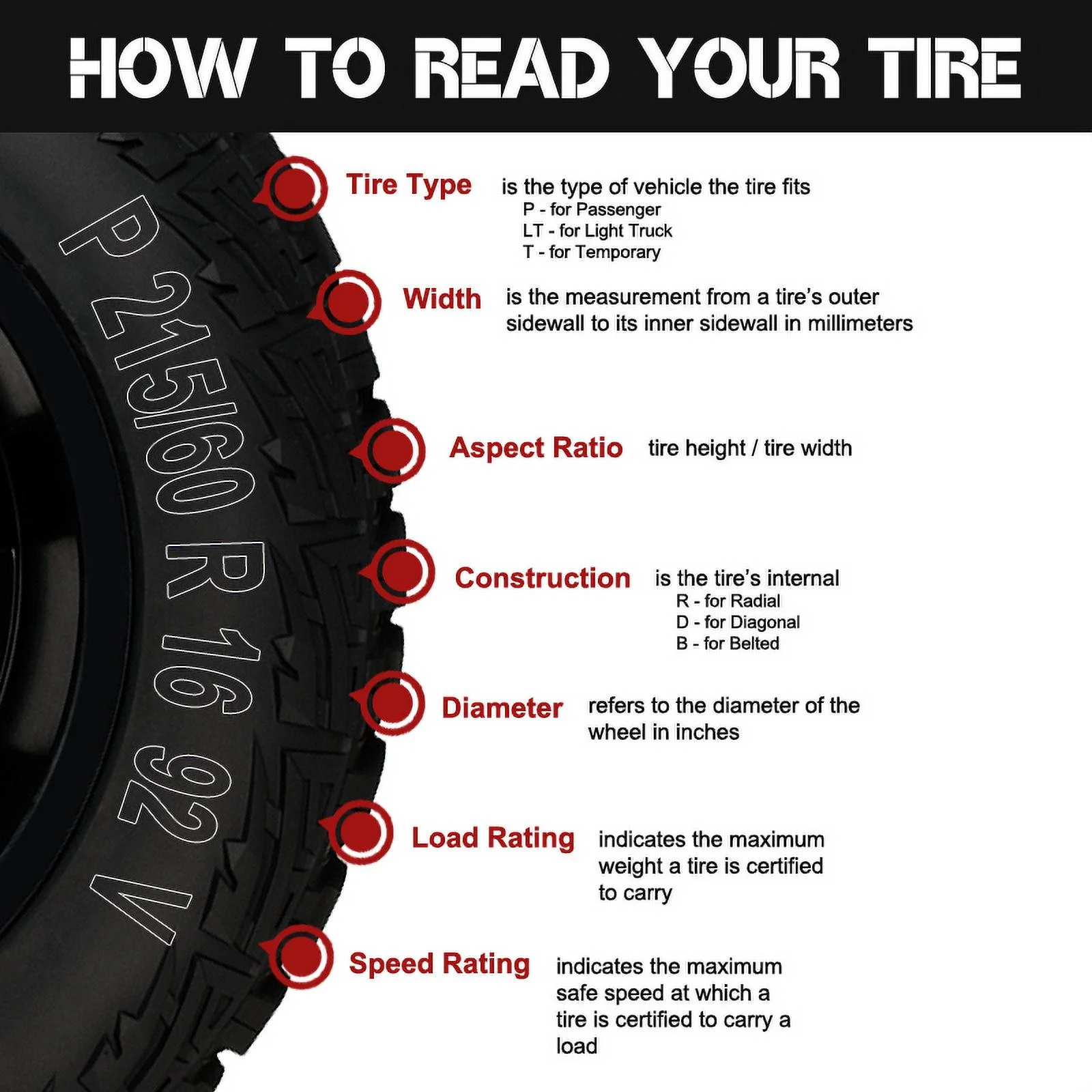 HOW TO READ YOUR TIRE

P 215/60 R 16 92 V

Tire Type is the type of vehicle the tire fits
P - for Passenger
LT - for Light Truck
T - for Temporary

Width is the measurement from a tire's outer sidewall to its inner sidewall in millimeters

Aspect Ratio tire height / tire width

Construction is the tire's internal
R - for Radial
D - for Diagonal
B - for Belted

Diameter refers to the diameter of the wheel in inches

Load Rating indicates the maximum weight a tire is certified to carry

Speed Rating indicates the maximum safe speed at which a tire is certified to carry a load