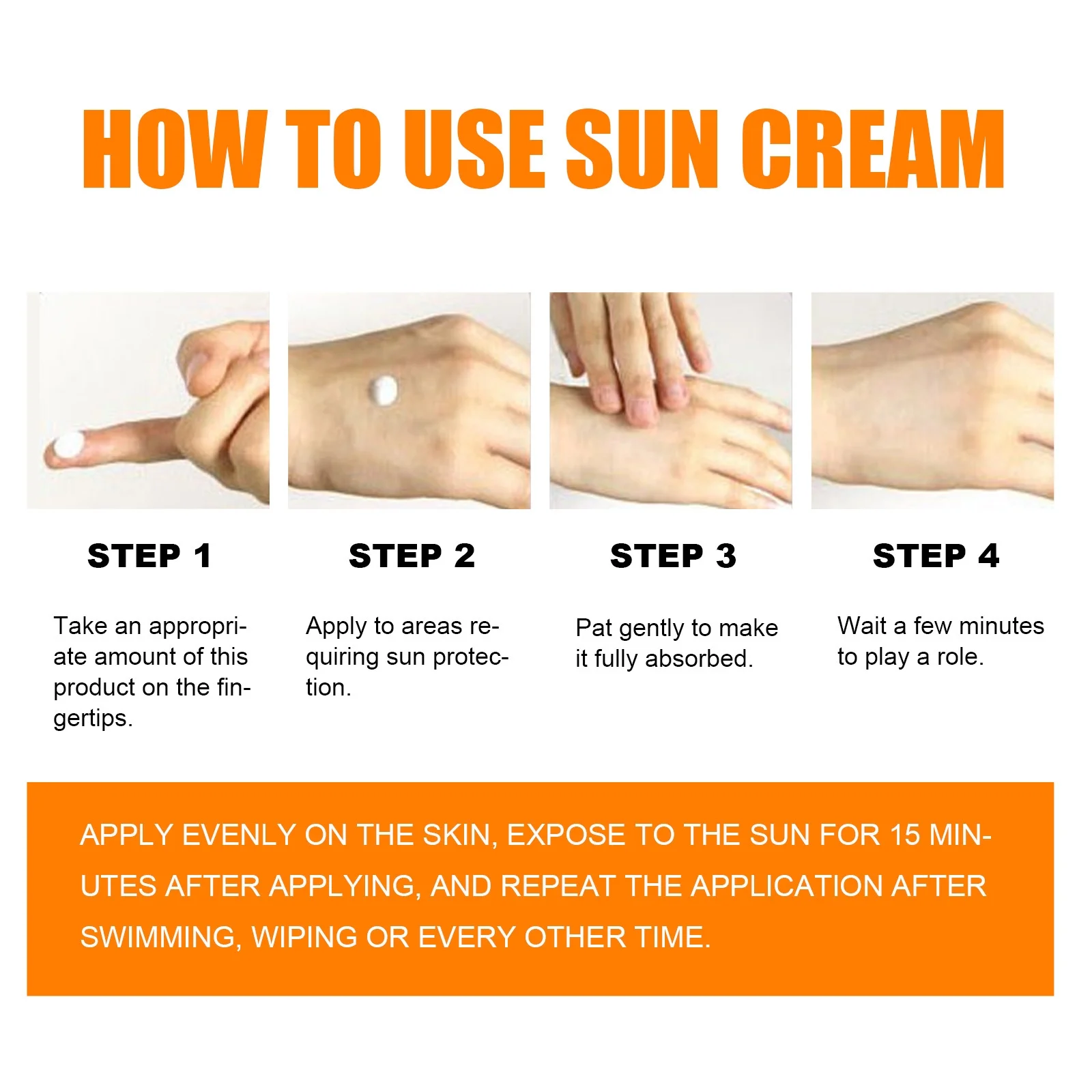 HOW TO USE SUN CREAM

STEP 1

Take an appropriate amount of this product on the fingertips.

STEP 2

Apply to areas requiring sun protection.

STEP 3

Pat gently to make it fully absorbed.

STEP 4

Wait a few minutes to play a role.

APPLY EVENLY ON THE SKIN, EXPOSE TO THE SUN FOR 15 MINUTES AFTER APPLYING, AND REPEAT THE APPLICATION AFTER SWIMMING, WIPING OR EVERY OTHER TIME.