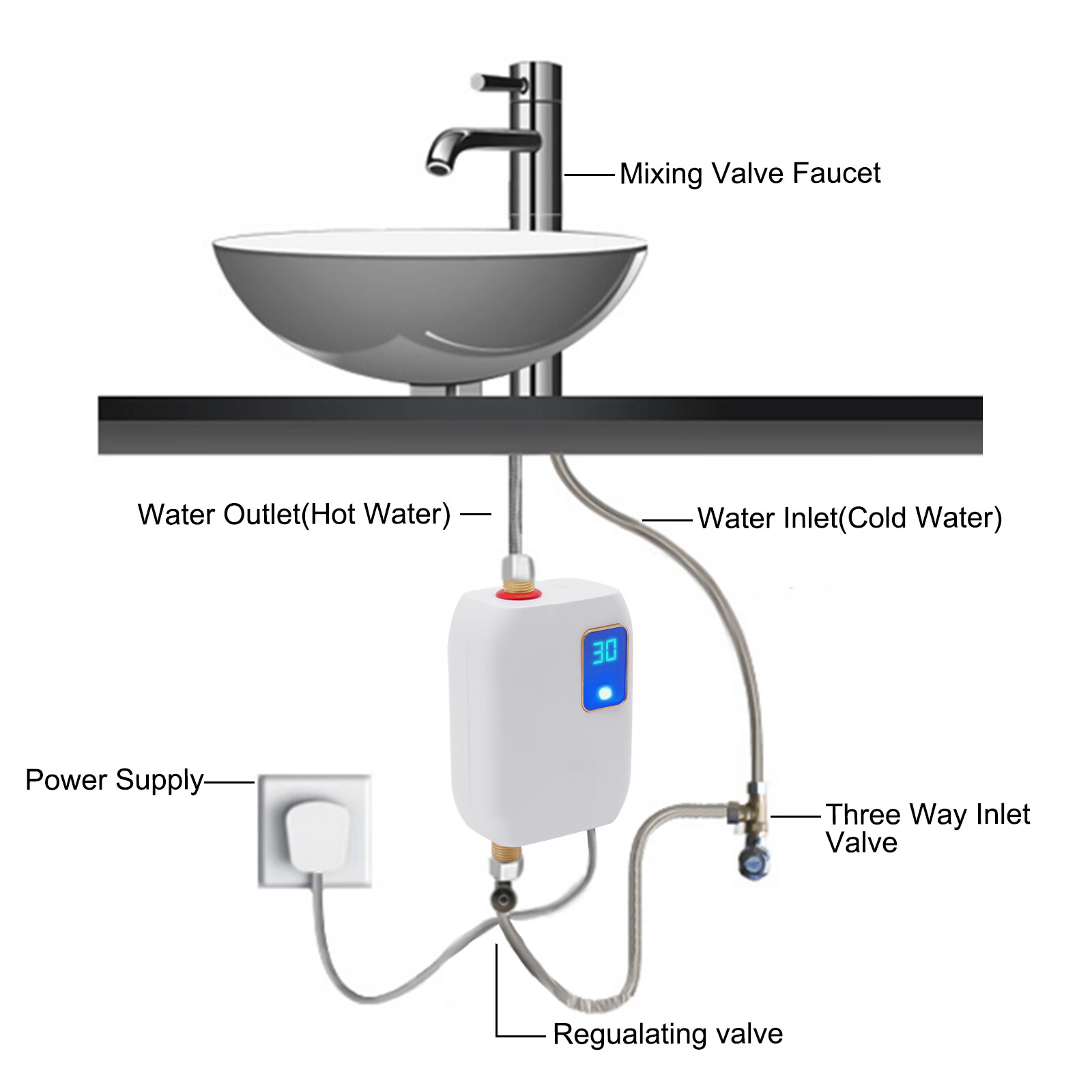 Mixing Valve Faucet

Water Outlet(Hot Water)

Water Inlet(Cold Water)

30

Power Supply

Three Way Inlet Valve

Regualating valve