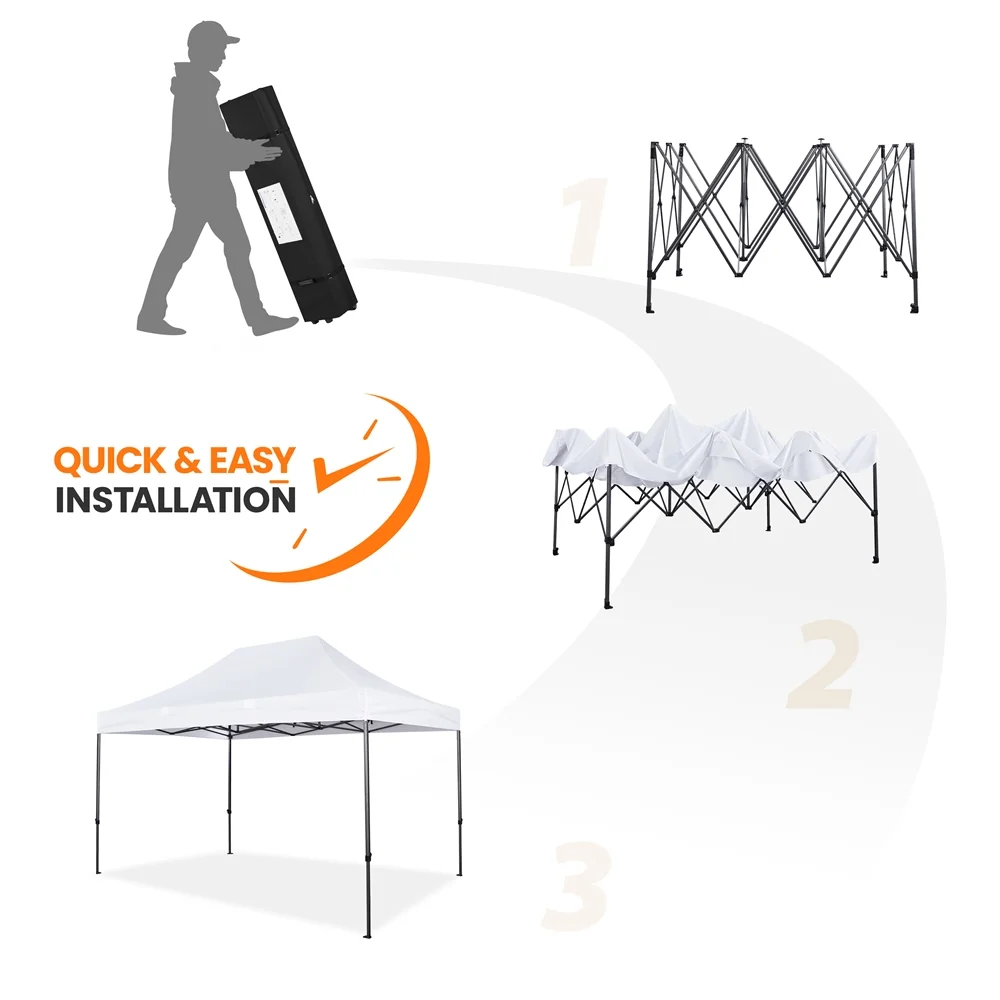 1

QUICK & EASY
INSTALLATION

2

3