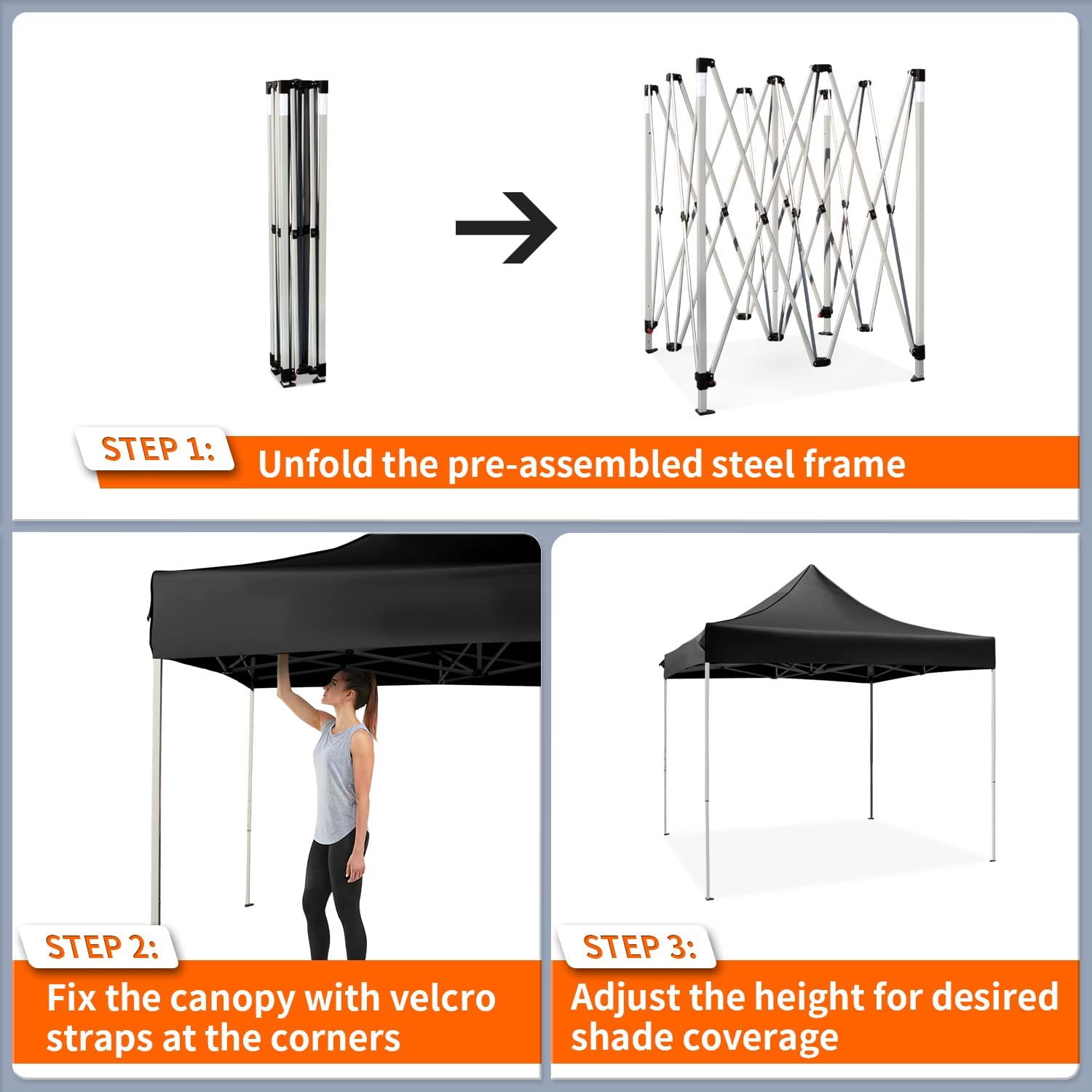 STEP 1: Unfold the pre-assembled steel frame

STEP 2: Fix the canopy with velcro straps at the corners

STEP 3: Adjust the height for desired shade coverage