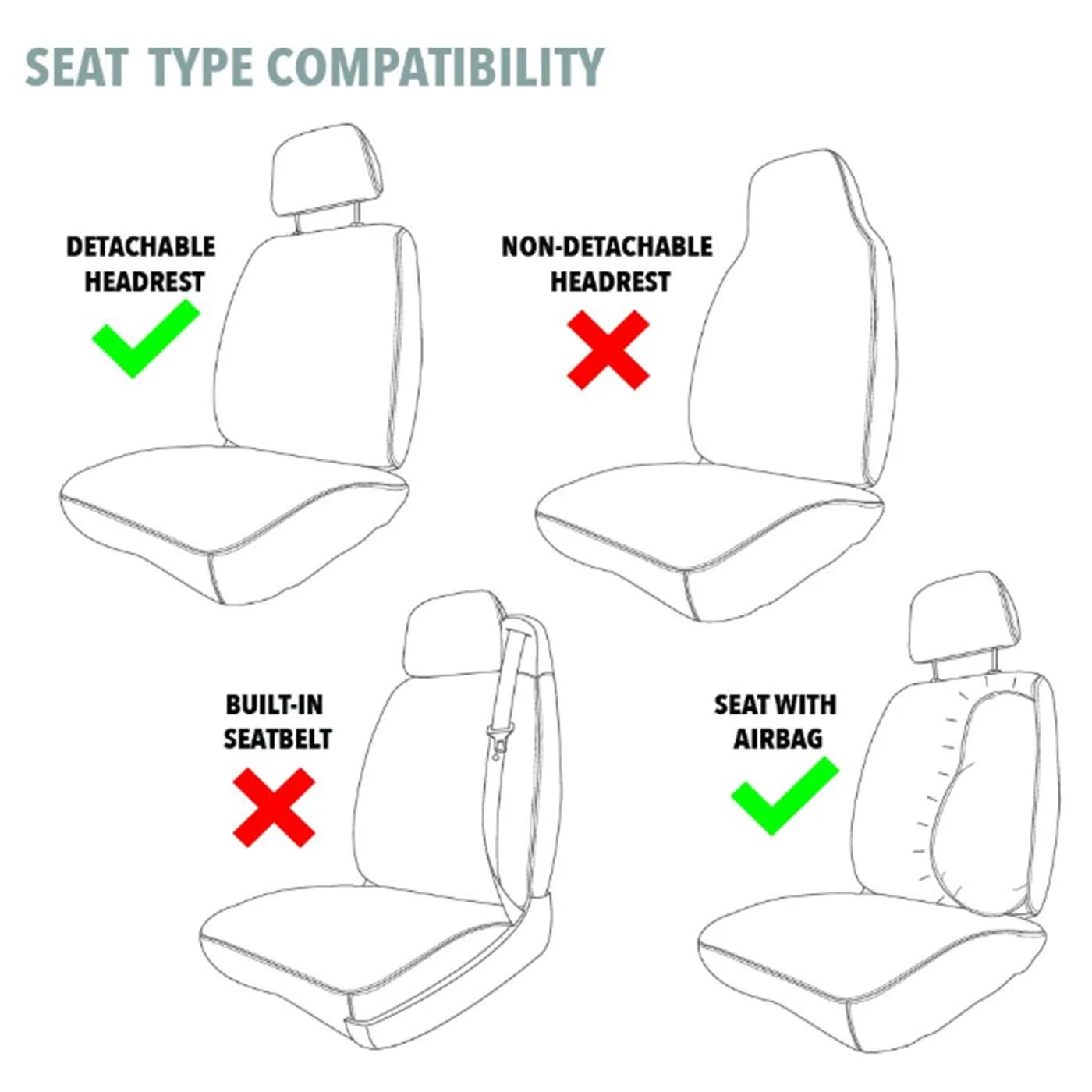 SEAT TYPE COMPATIBILITY

DETACHABLE HEADREST

NON-DETACHABLE HEADREST

BUILT-IN SEATBELT

SEAT WITH AIRBAG