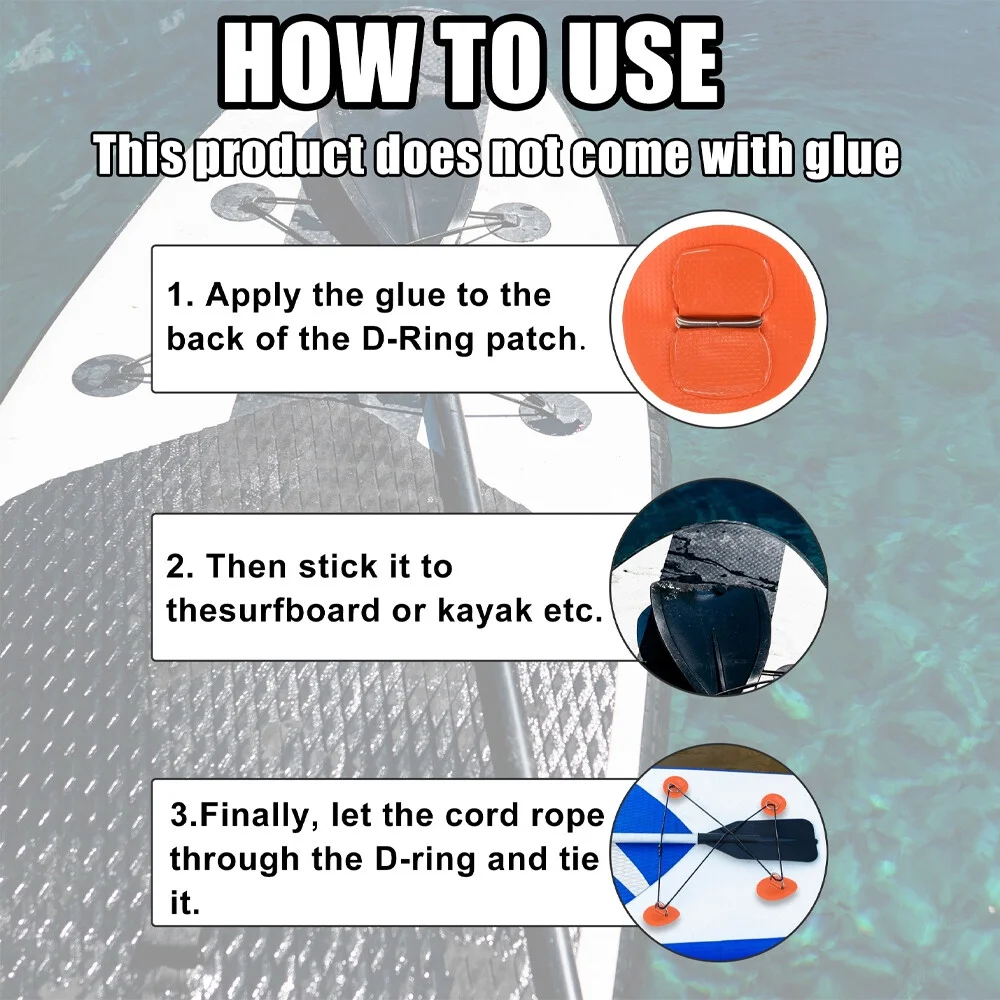 HOW TO USE

This product does not come with glue

1. Apply the glue to the back of the D-Ring patch.

2. Then stick it to thesurfboard or kayak etc.

3.Finally, let the cord rope through the D-ring and tie it.