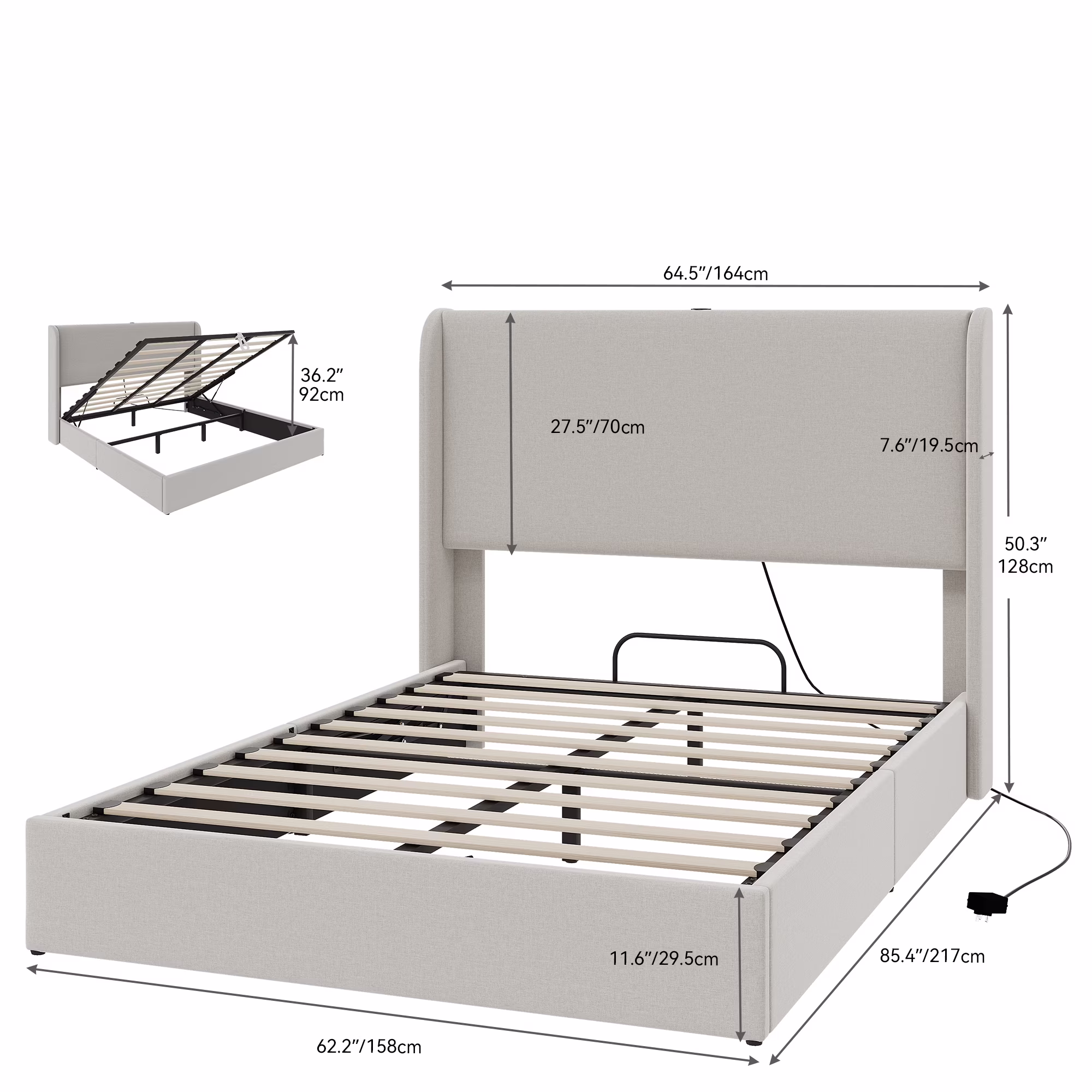 64.5"/164cm

36.2"
92cm

27.5"/70cm

7.6"/19.5cm

50.3"
128cm

11.6"/29.5cm

85.4"/217cm

62.2"/158cm