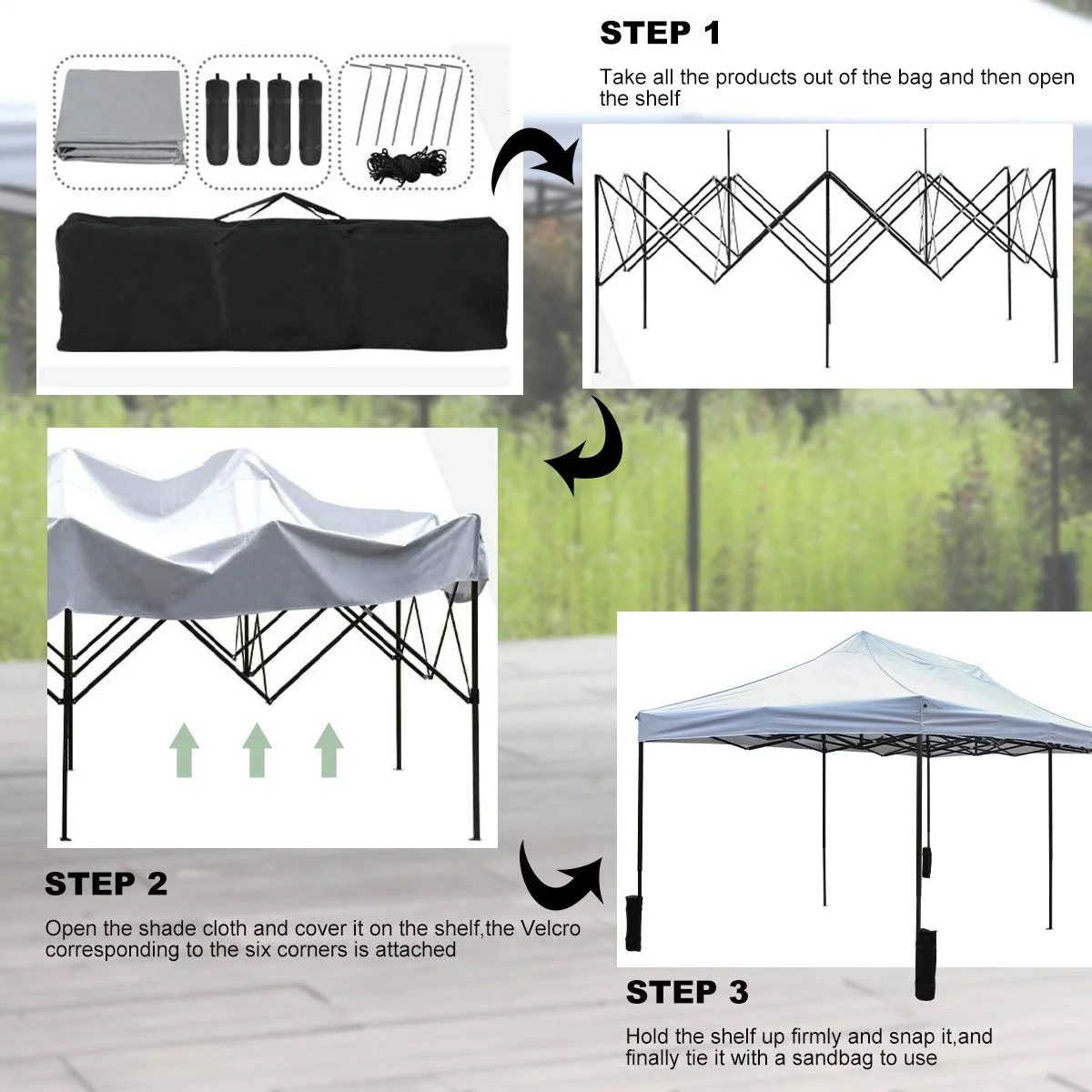 STEP 1

Take all the products out of the bag and then open the shelf

STEP 2

Open the shade cloth and cover it on the shelf,the Velcro corresponding to the six corners is attached

STEP 3

Hold the shelf up firmly and snap it,and finally tie it with a sandbag to use