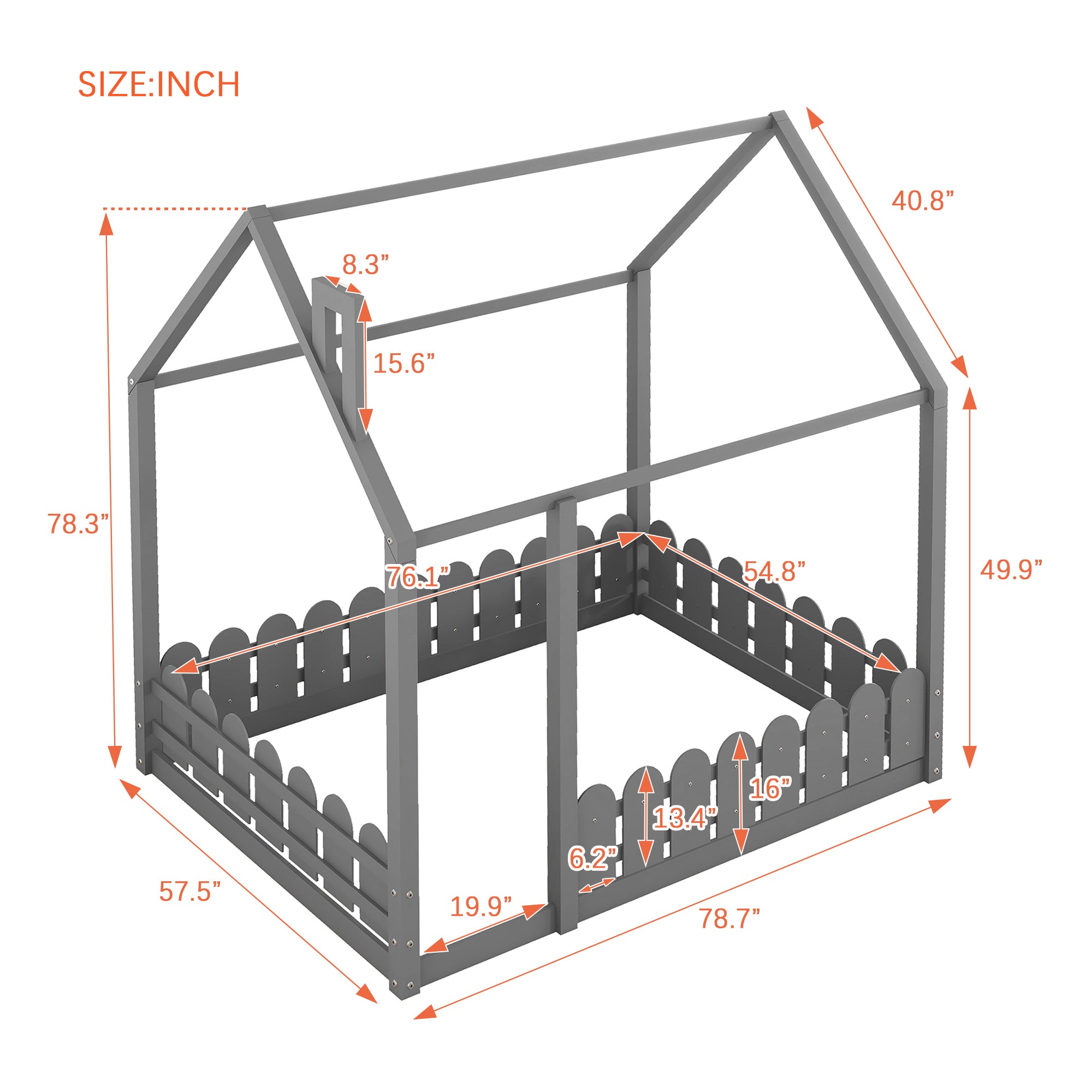 SIZE:INCH

40.8”

8.3”

15.6”

78.3”

76.1”

54.8”

49.9”

16”

13.4”

6.2”

57.5”

19.9”

78.7”