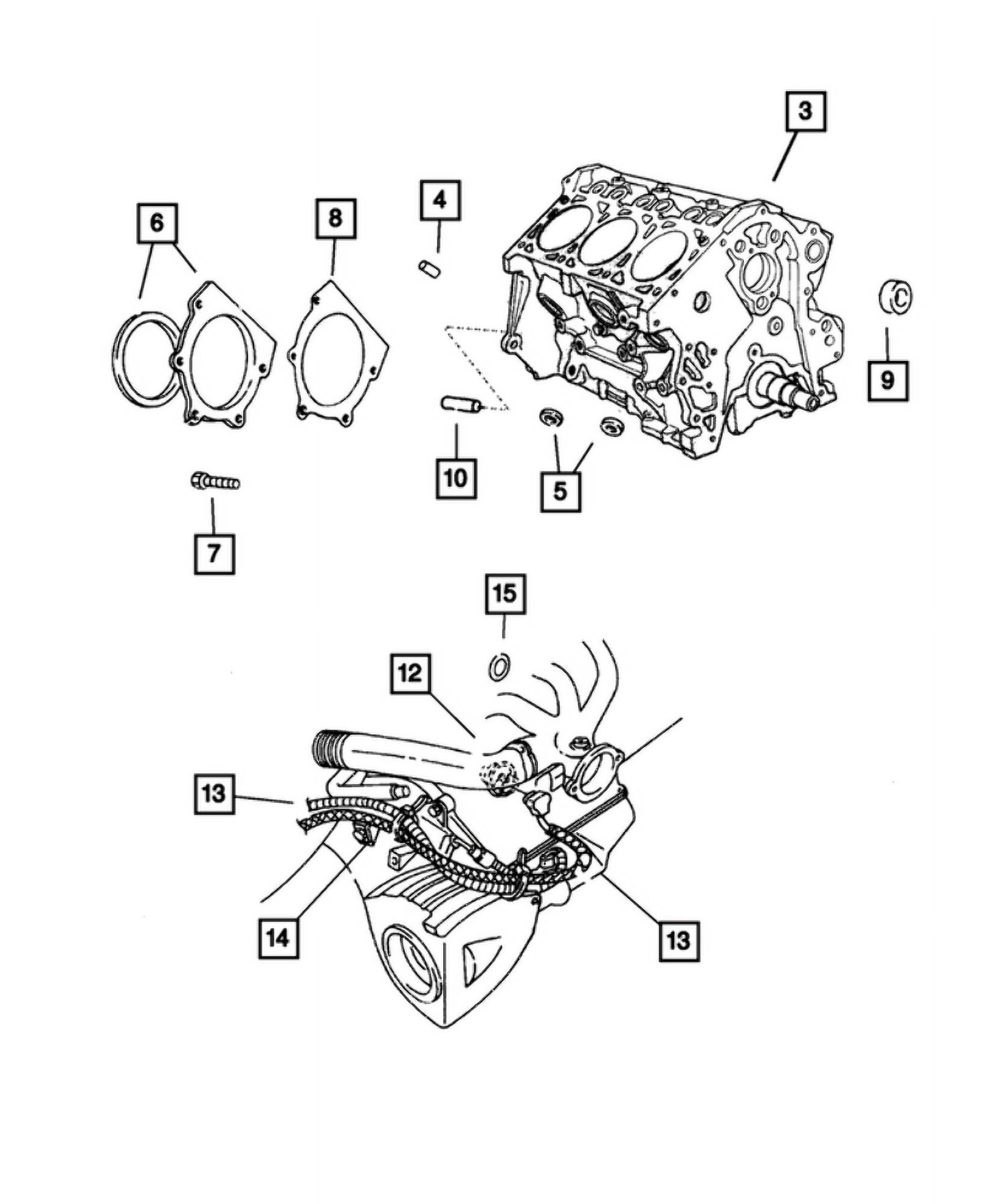 3

6

8

4

9

10

5

7

15

12

13

14

13