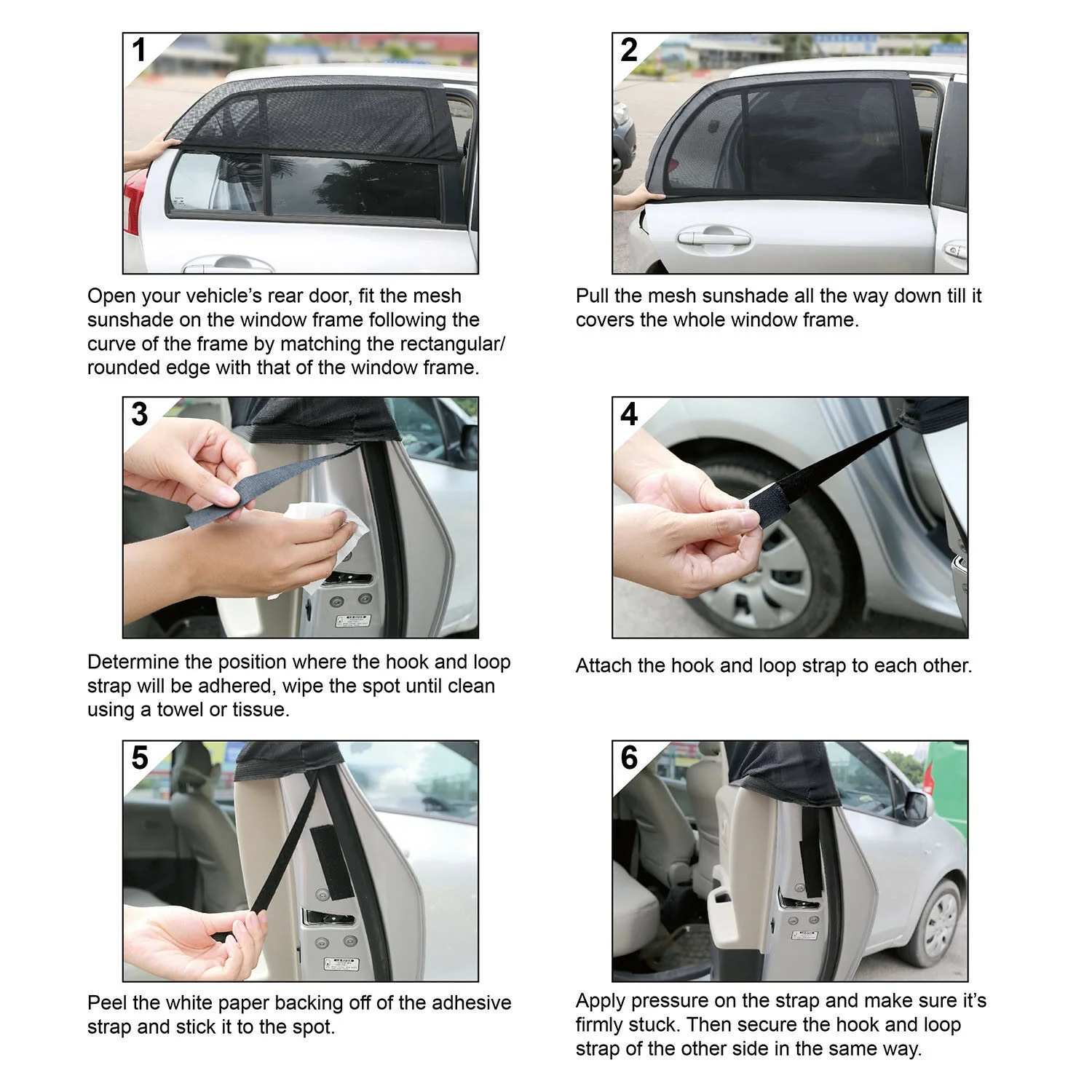 1

Open your vehicle's rear door, fit the mesh sunshade on the window frame following the curve of the frame by matching the rectangular/ rounded edge with that of the window frame.

2

Pull the mesh sunshade all the way down till it covers the whole window frame.

3

Determine the position where the hook and loop strap will be adhered, wipe the spot until clean using a towel or tissue.

4

Attach the hook and loop strap to each other.

5

Peel the white paper backing off of the adhesive strap and stick it to the spot.

6

Apply pressure on the strap and make sure it's firmly stuck. Then secure the hook and loop strap of the other side in the same way.