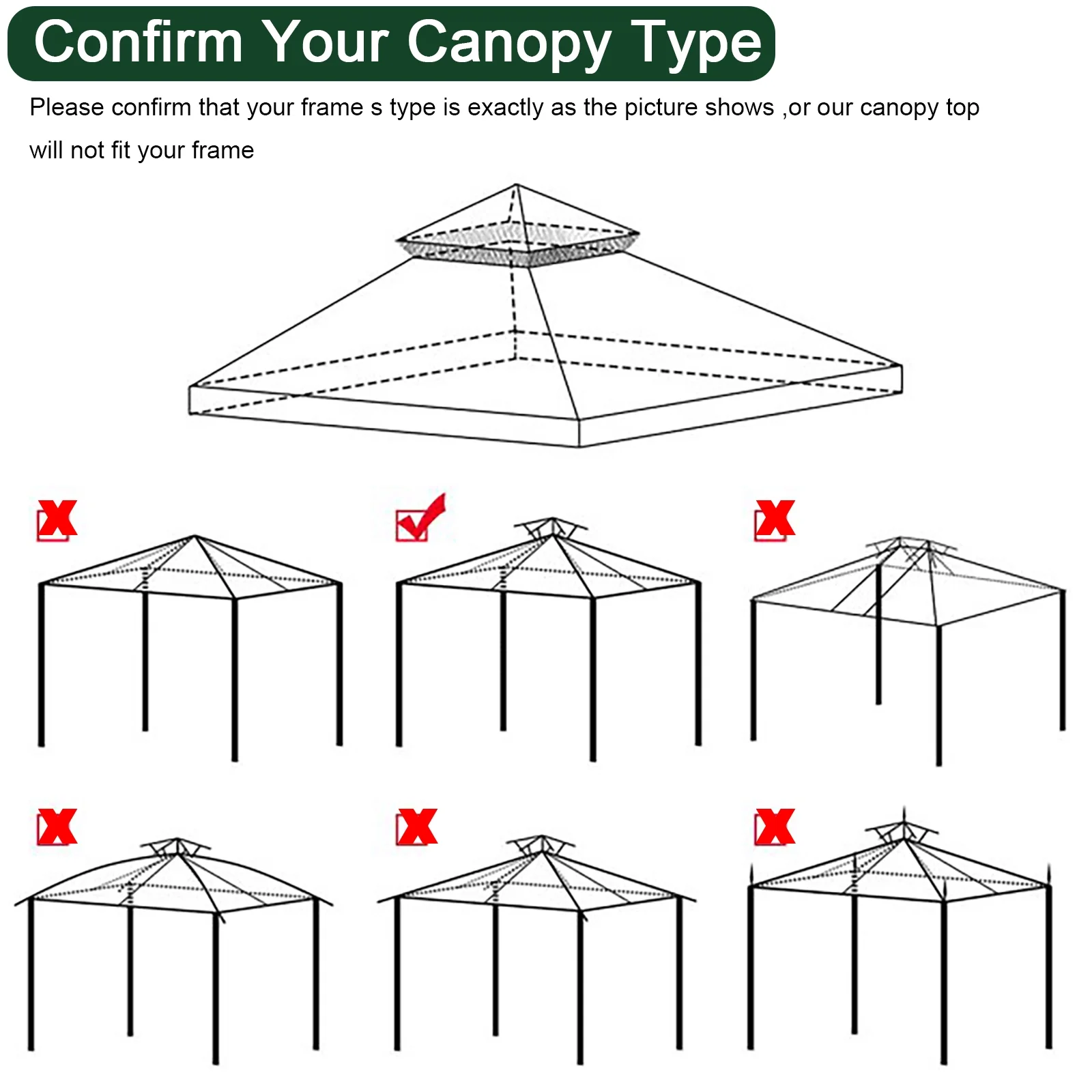 Confirm Your Canopy Type

Please confirm that your frame s type is exactly as the picture shows ,or our canopy top will not fit your frame