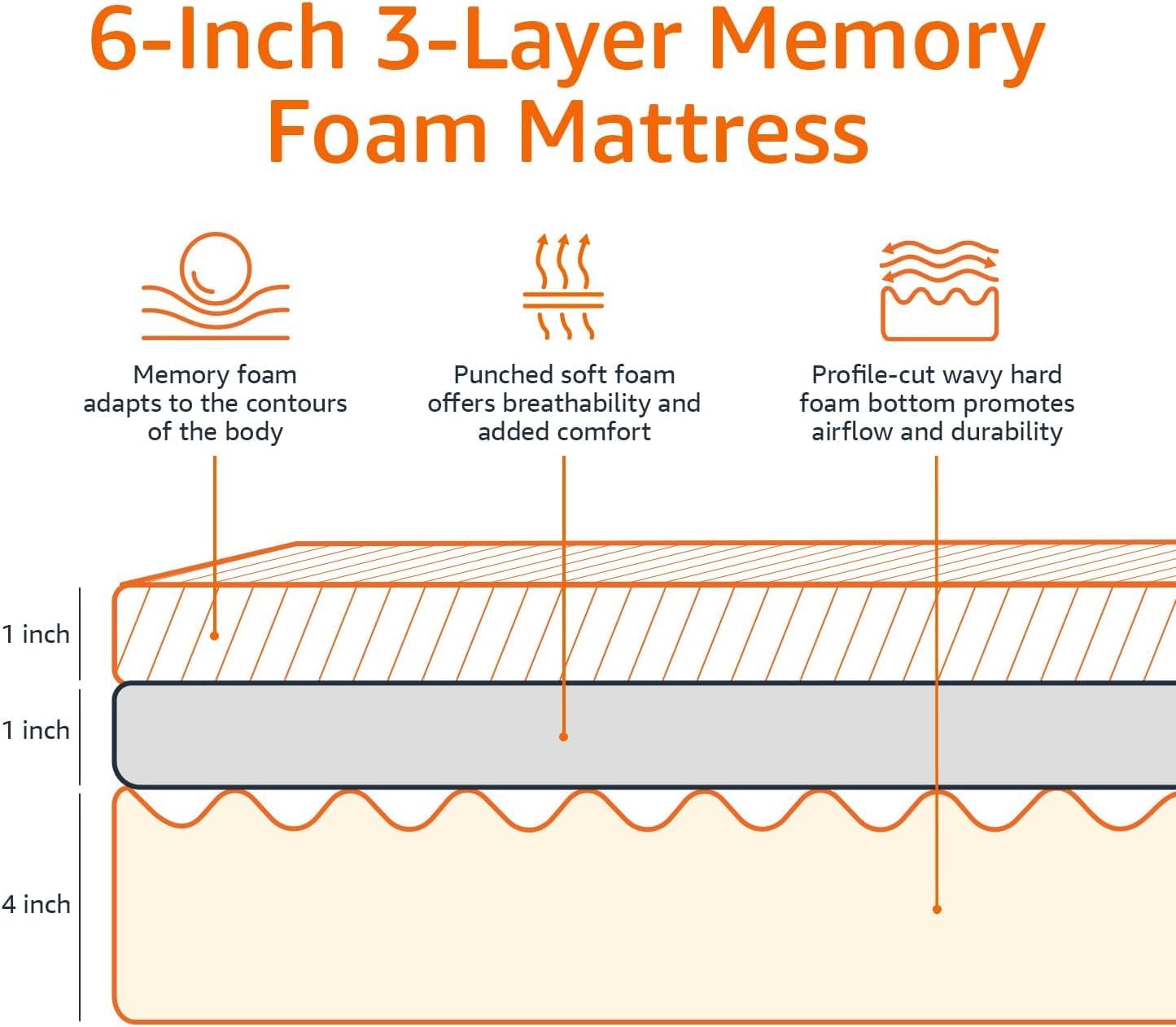 6-Inch 3-Layer Memory Foam Mattress

Memory foam adapts to the contours of the body

Punched soft foam offers breathability and added comfort

Profile-cut wavy hard foam bottom promotes airflow and durability

1 inch

1 inch

4 inch