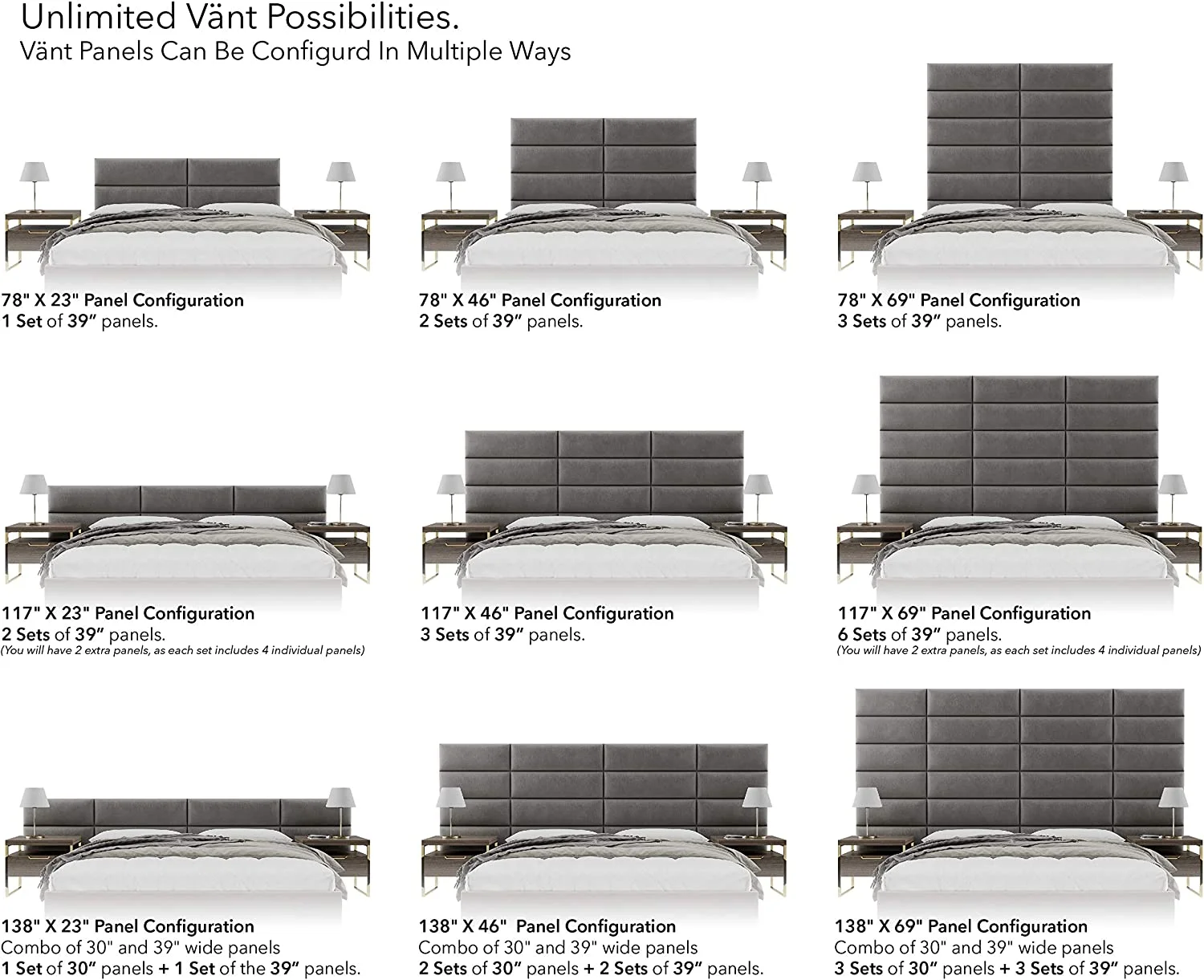 Unlimited Vänt Possibilities.
Vänt Panels Can Be Configurd In Multiple Ways

78" X 23" Panel Configuration
1 Set of 39" panels.

78" X 46" Panel Configuration
2 Sets of 39" panels.

78" X 69" Panel Configuration
3 Sets of 39" panels.

117" X 23" Panel Configuration
2 Sets of 39" panels.
(You will have 2 extra panels, as each set includes 4 individual panels)

117" X 46" Panel Configuration
3 Sets of 39" panels.

117" X 69" Panel Configuration
6 Sets of 39" panels.
(You will have 2 extra panels, as each set includes 4 individual panels)

138" X 23" Panel Configuration
Combo of 30" and 39" wide panels
1 Set of 30" panels + 1 Set of the 39" panels.

138" X 46" Panel Configuration
Combo of 30" and 39" wide panels
2 Sets of 30" panels + 2 Sets of 39" panels.

138" X 69" Panel Configuration
Combo of 30" and 39" wide panels
3 Sets of 30" panels + 3 Sets of 39" panels.