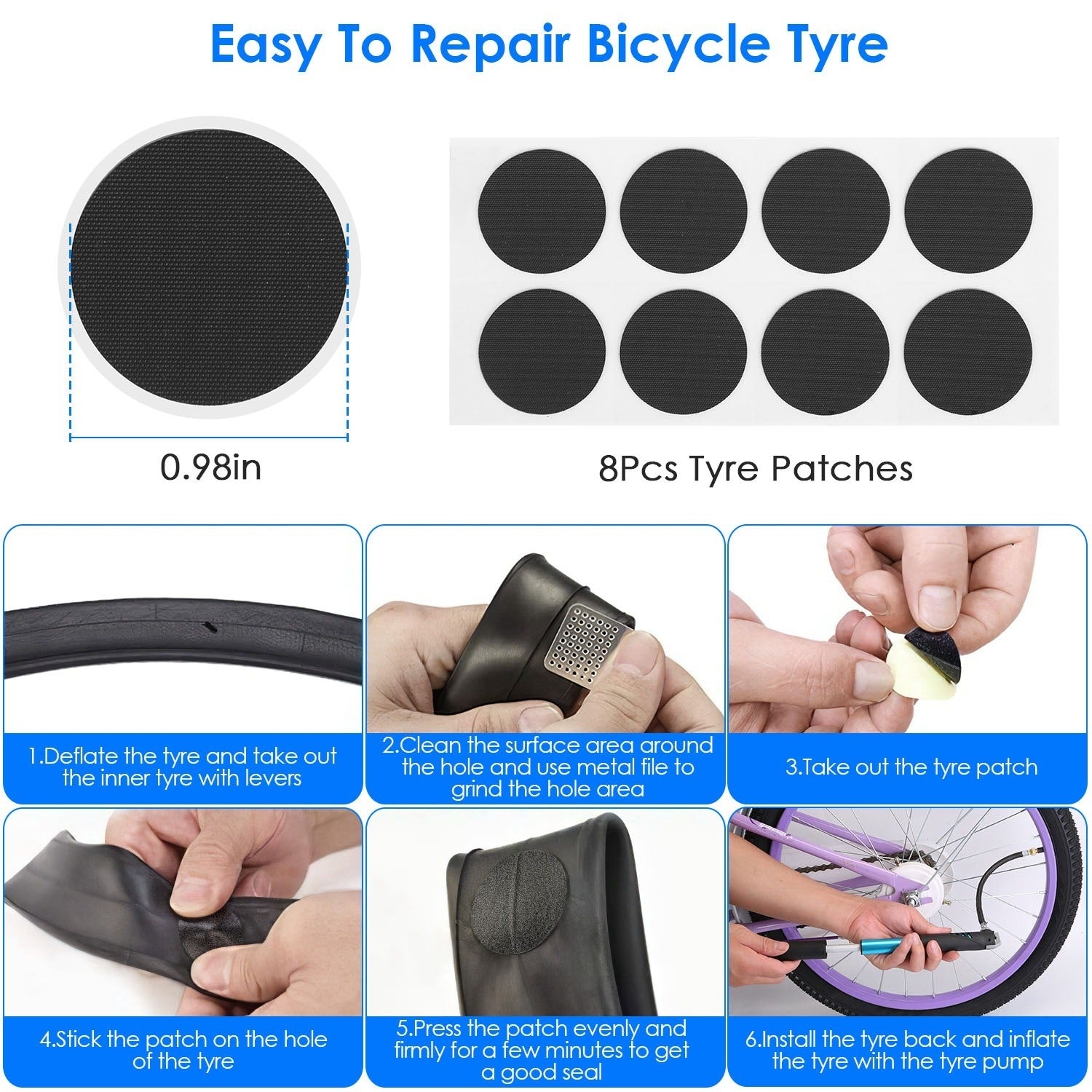 Easy To Repair Bicycle Tyre

0.98in

8Pcs Tyre Patches

1.Deflate the tyre and take out the inner tyre with levers

2.Clean the surface area around the hole and use metal file to grind the hole area

3.Take out the tyre patch

4.Stick the patch on the hole of the tyre

5.Press the patch evenly and firmly for a few minutes to get a good seal

6.Install the tyre back and inflate the tyre with the tyre pump