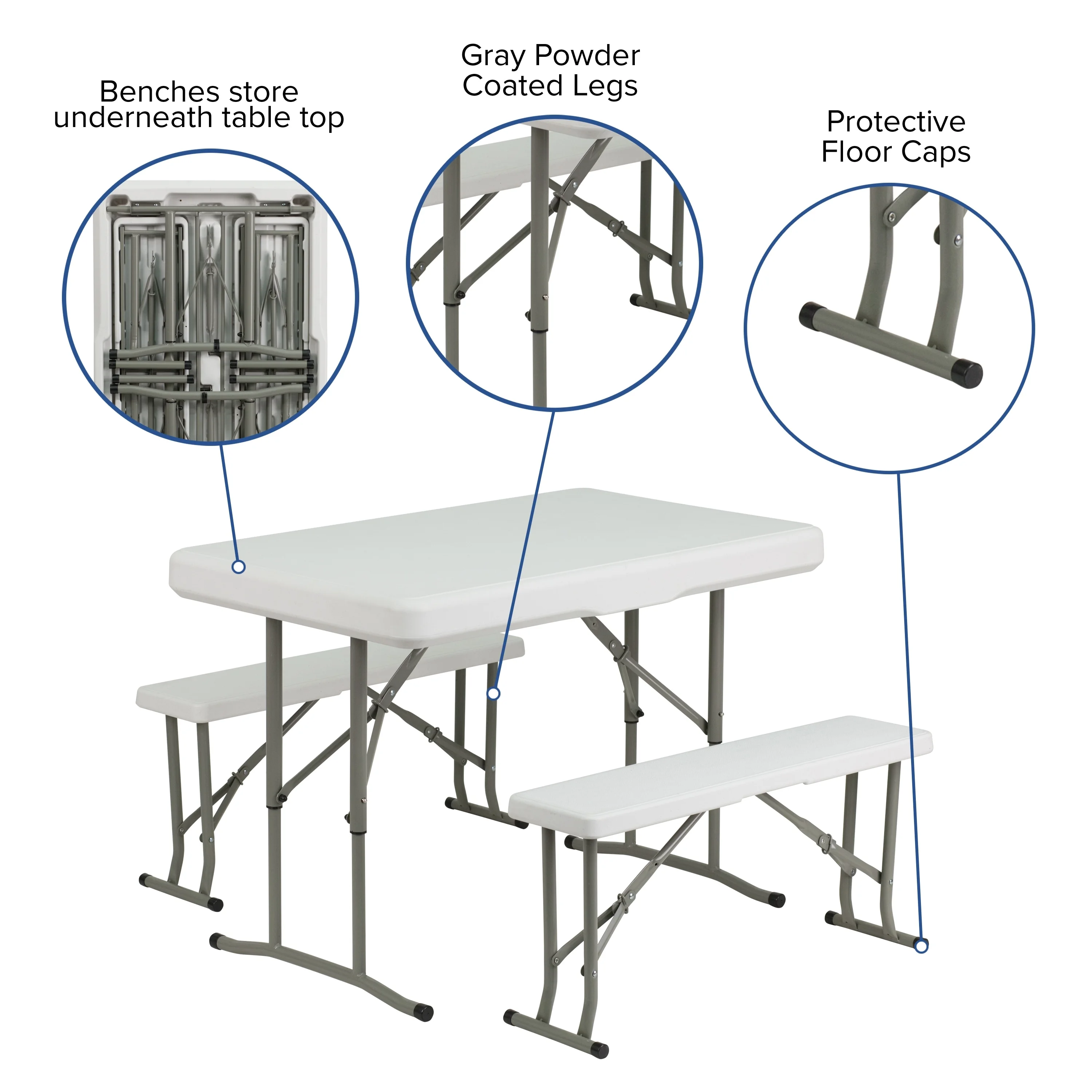 Benches store underneath table top

Gray Powder Coated Legs

Protective Floor Caps