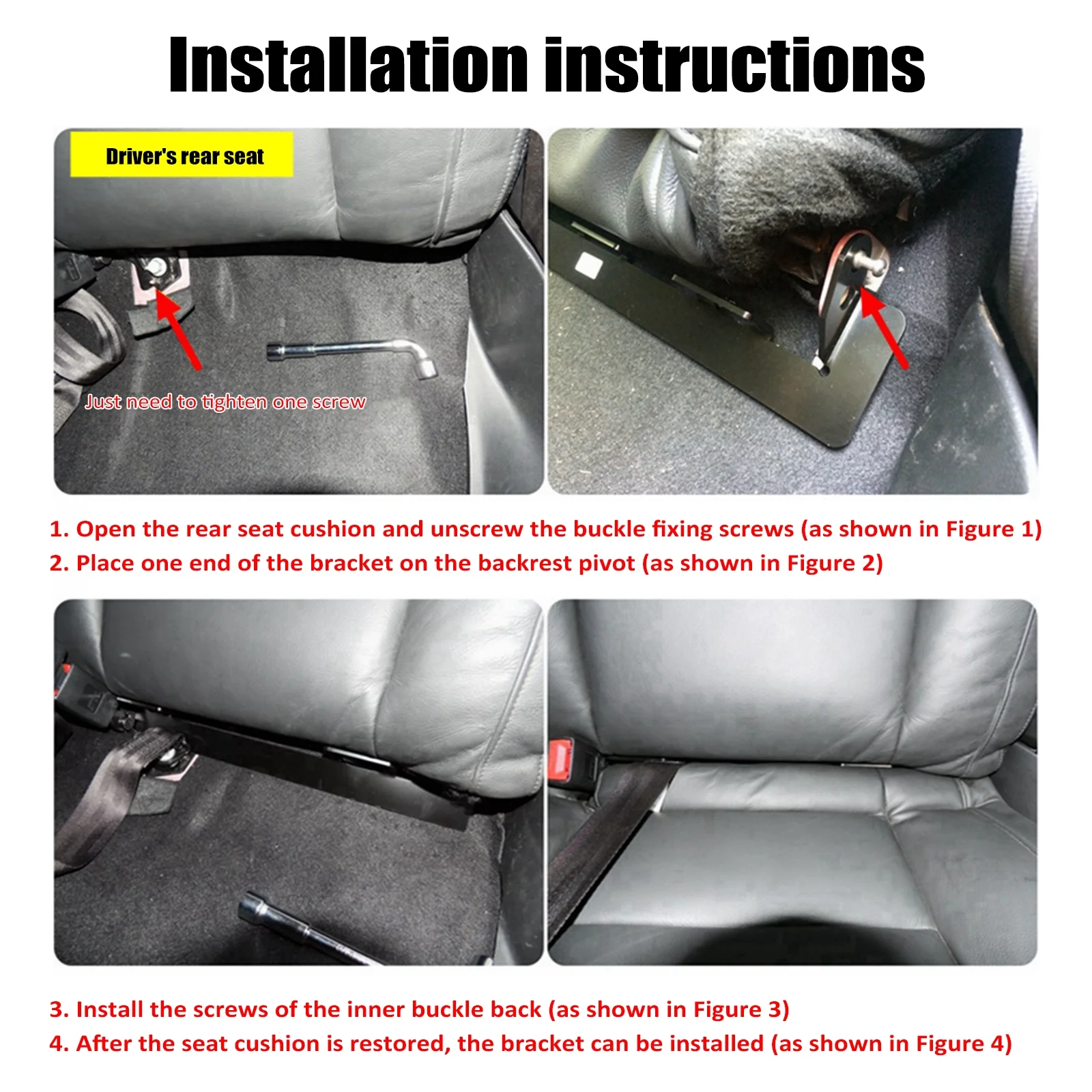 Installation instructions

Driver's rear seat

Just need to tighten one screw

1. Open the rear seat cushion and unscrew the buckle fixing screws (as shown in Figure 1)
2. Place one end of the bracket on the backrest pivot (as shown in Figure 2)

3. Install the screws of the inner buckle back (as shown in Figure 3)
4. After the seat cushion is restored, the bracket can be installed (as shown in Figure 4)