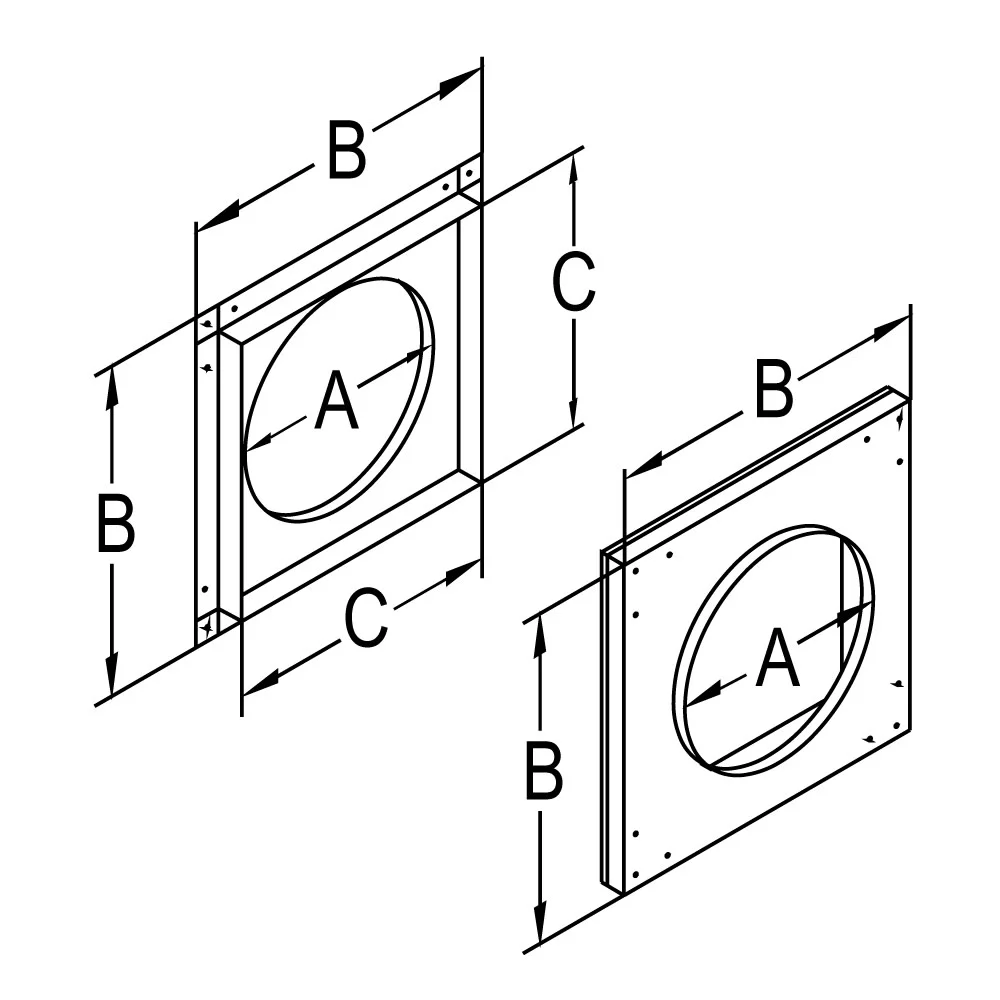 B
C
A
B
C
B
A
B