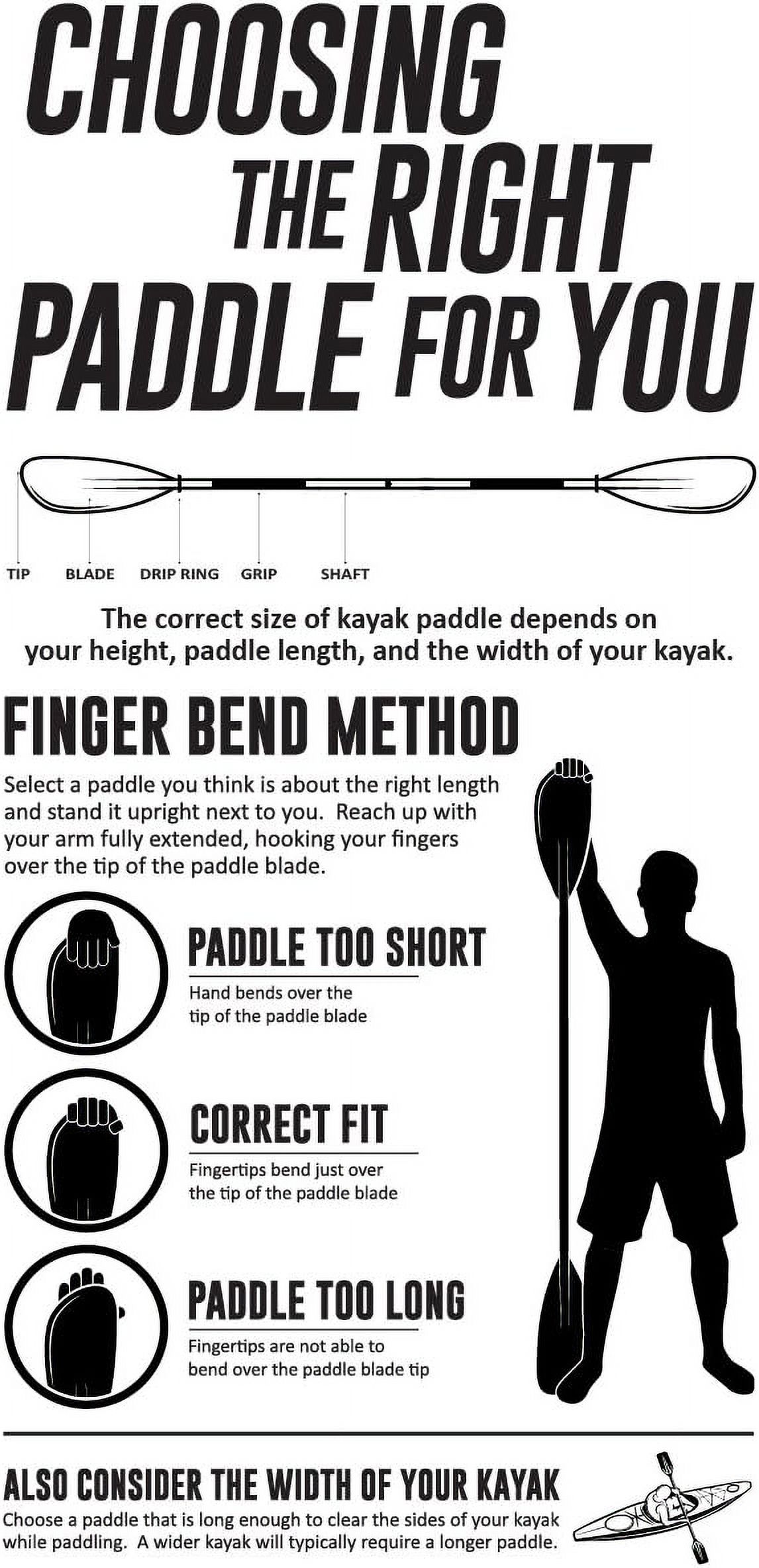 CHOOSING THE RIGHT PADDLE FOR YOU

TIP BLADE DRIP RING GRIP SHAFT

The correct size of kayak paddle depends on your height, paddle length, and the width of your kayak.

FINGER BEND METHOD

Select a paddle you think is about the right length and stand it upright next to you. Reach up with your arm fully extended, hooking your fingers over the tip of the paddle blade.

PADDLE TOO SHORT
Hand bends over the tip of the paddle blade

CORRECT FIT
Fingertips bend just over the tip of the paddle blade

PADDLE TOO LONG
Fingertips are not able to bend over the paddle blade tip

ALSO CONSIDER THE WIDTH OF YOUR KAYAK
Choose a paddle that is long enough to clear the sides of your kayak while paddling. A wider kayak will typically require a longer paddle.