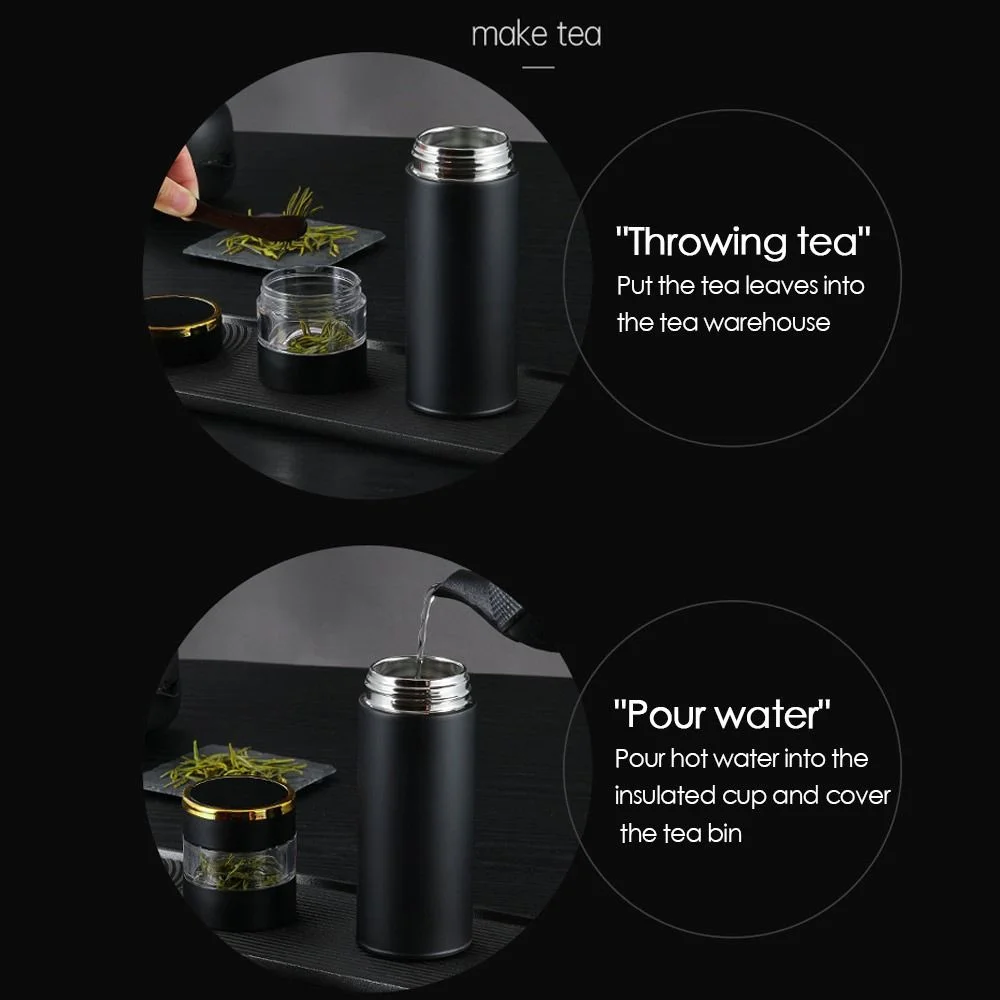 make tea

"Throwing tea"
Put the tea leaves into the tea warehouse

"Pour water"
Pour hot water into the insulated cup and cover the tea bin