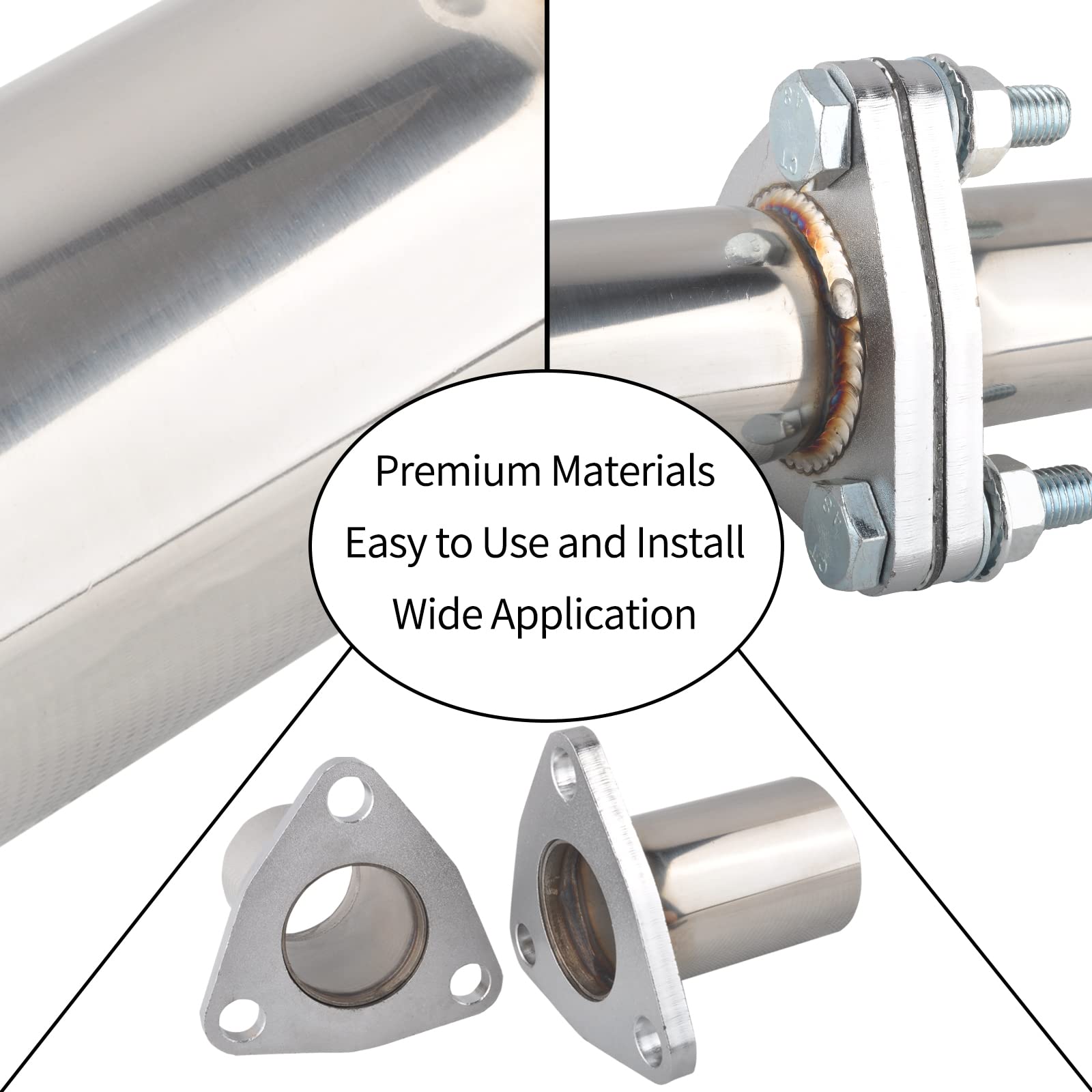 Premium Materials
Easy to Use and Install
Wide Application