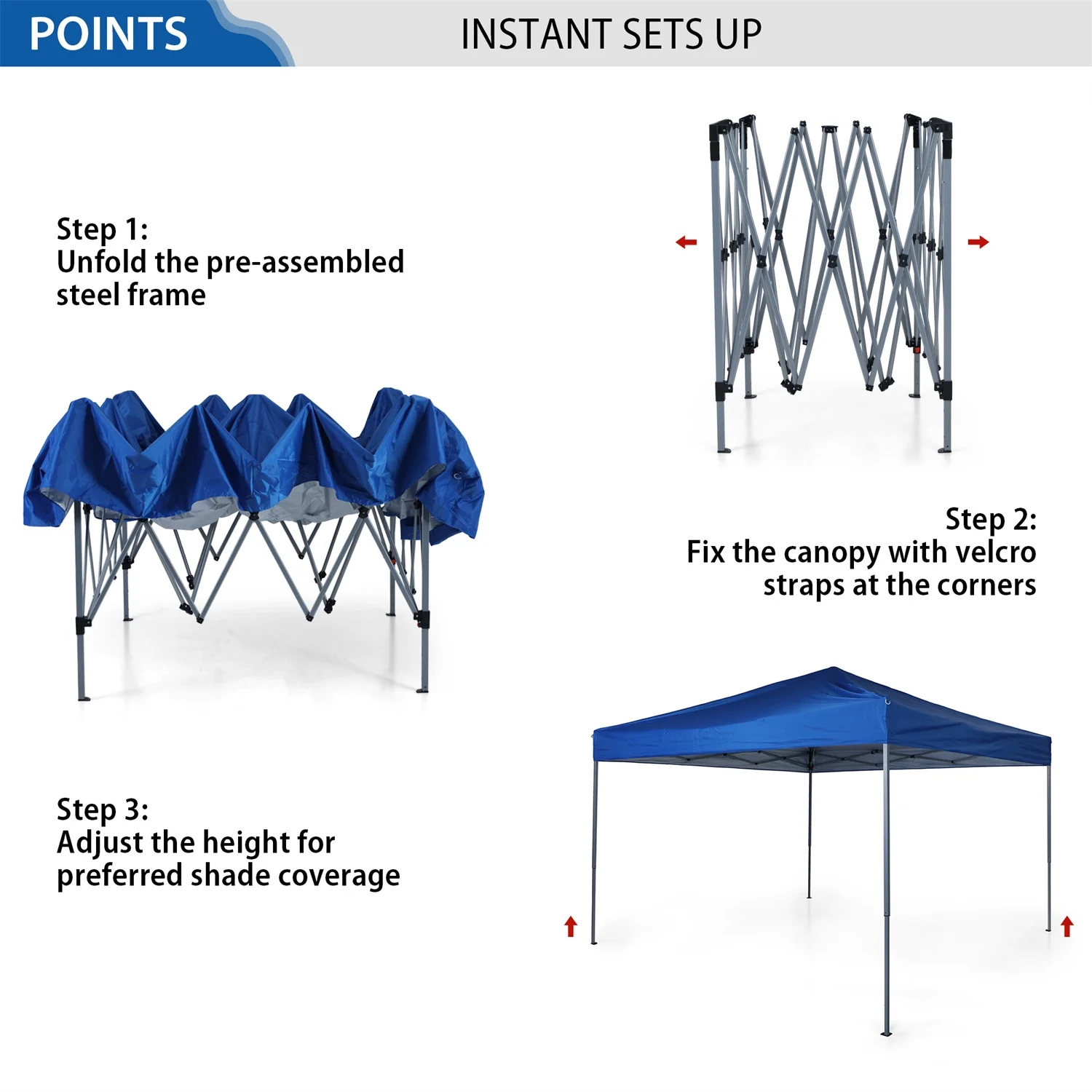 POINTS

INSTANT SETS UP

Step 1:
Unfold the pre-assembled steel frame

Step 2:
Fix the canopy with velcro straps at the corners

Step 3:
Adjust the height for preferred shade coverage