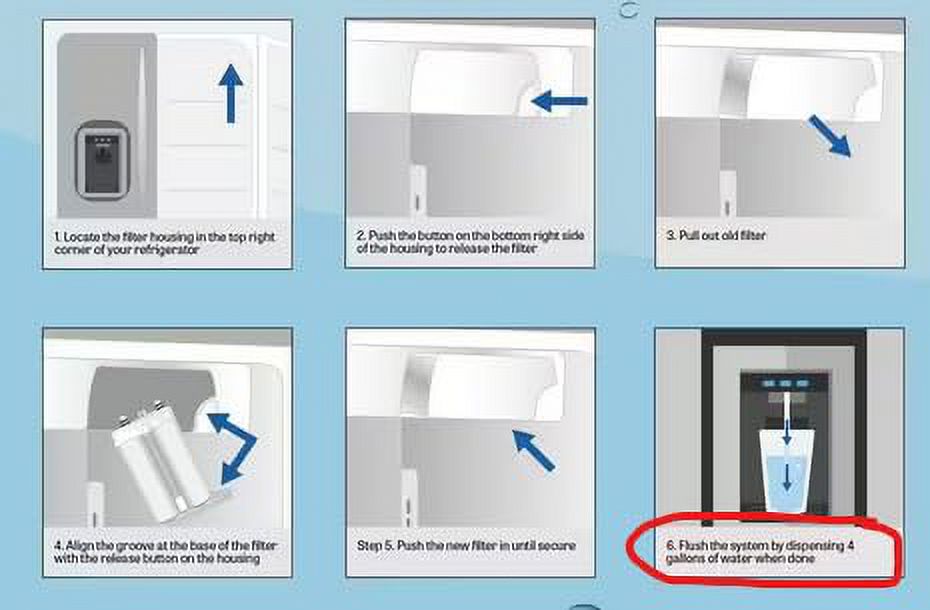 1. Locate the filter housing in the top right corner of your refrigerator

2. Push the button on the bottom right side of the housing to release the filter

3. Pull out old filter

4. Align the groove at the base of the filter with the release button on the housing

Step 5. Push the new filter in until secure

6. Flush the system by dispensing 4 gallons of water when done