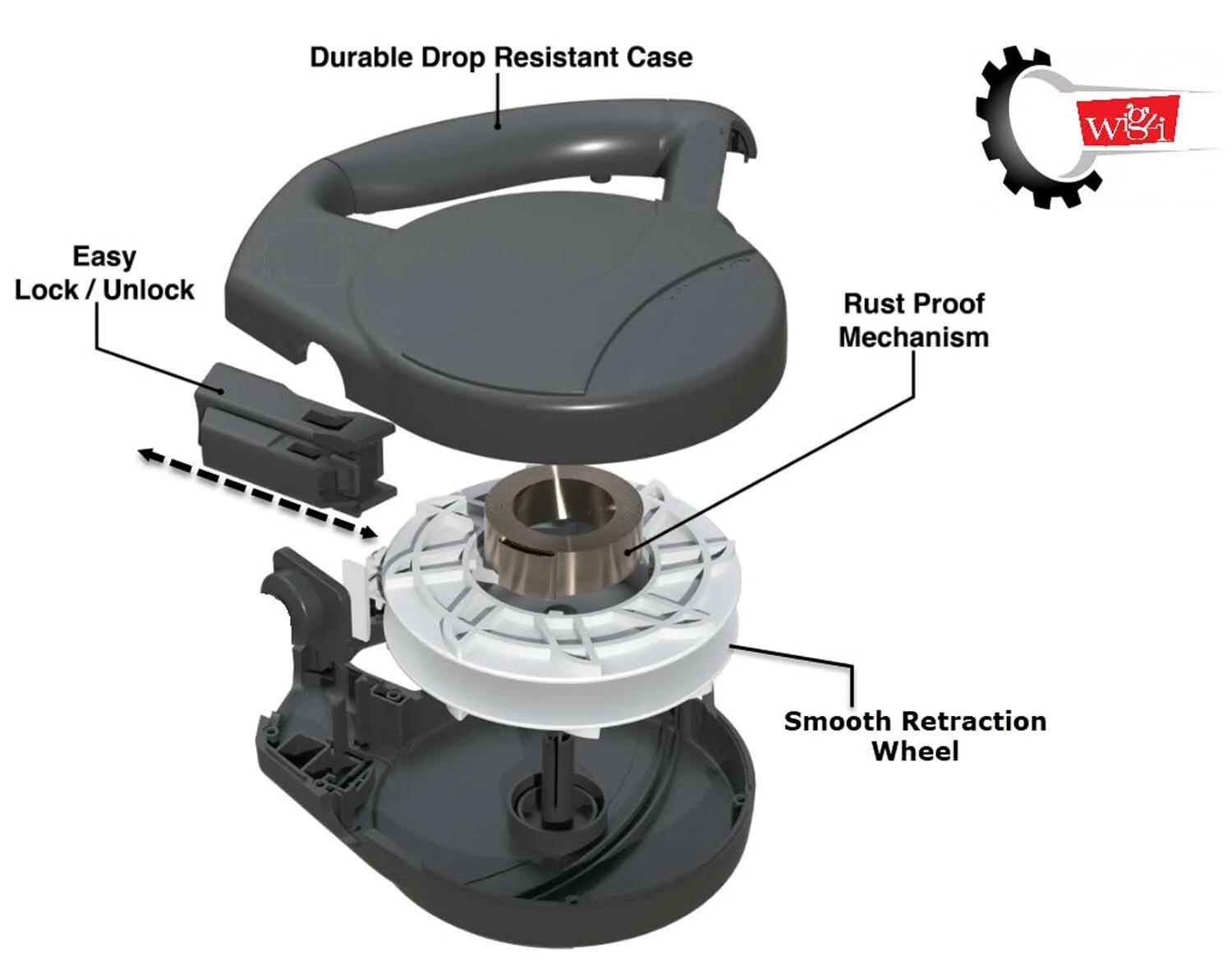 Durable Drop Resistant Case

wigzi

Easy Lock / Unlock

Rust Proof Mechanism

Smooth Retraction Wheel