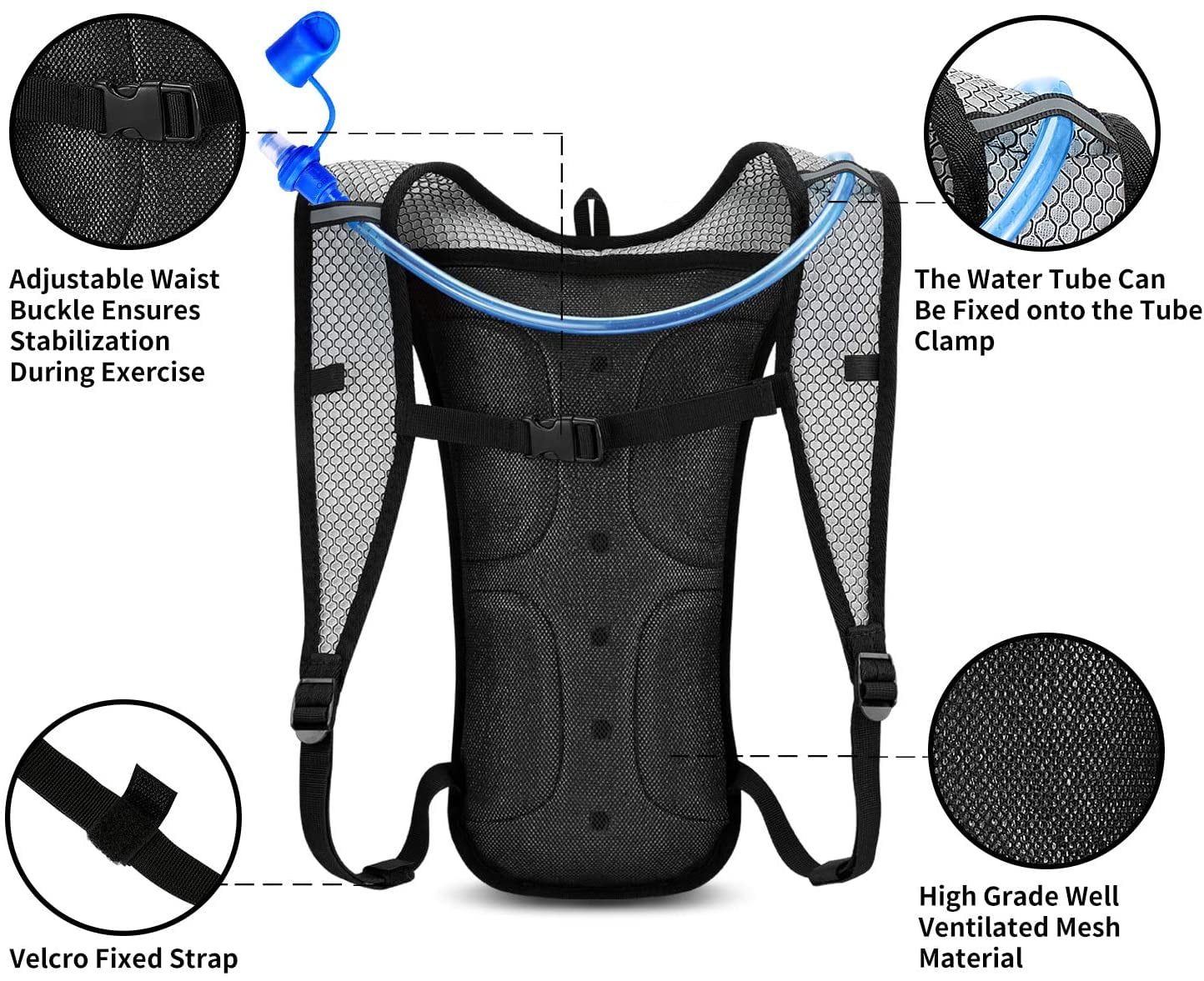 Adjustable Waist Buckle Ensures Stabilization During Exercise

The Water Tube Can Be Fixed onto the Tube Clamp

Velcro Fixed Strap

High Grade Well Ventilated Mesh Material