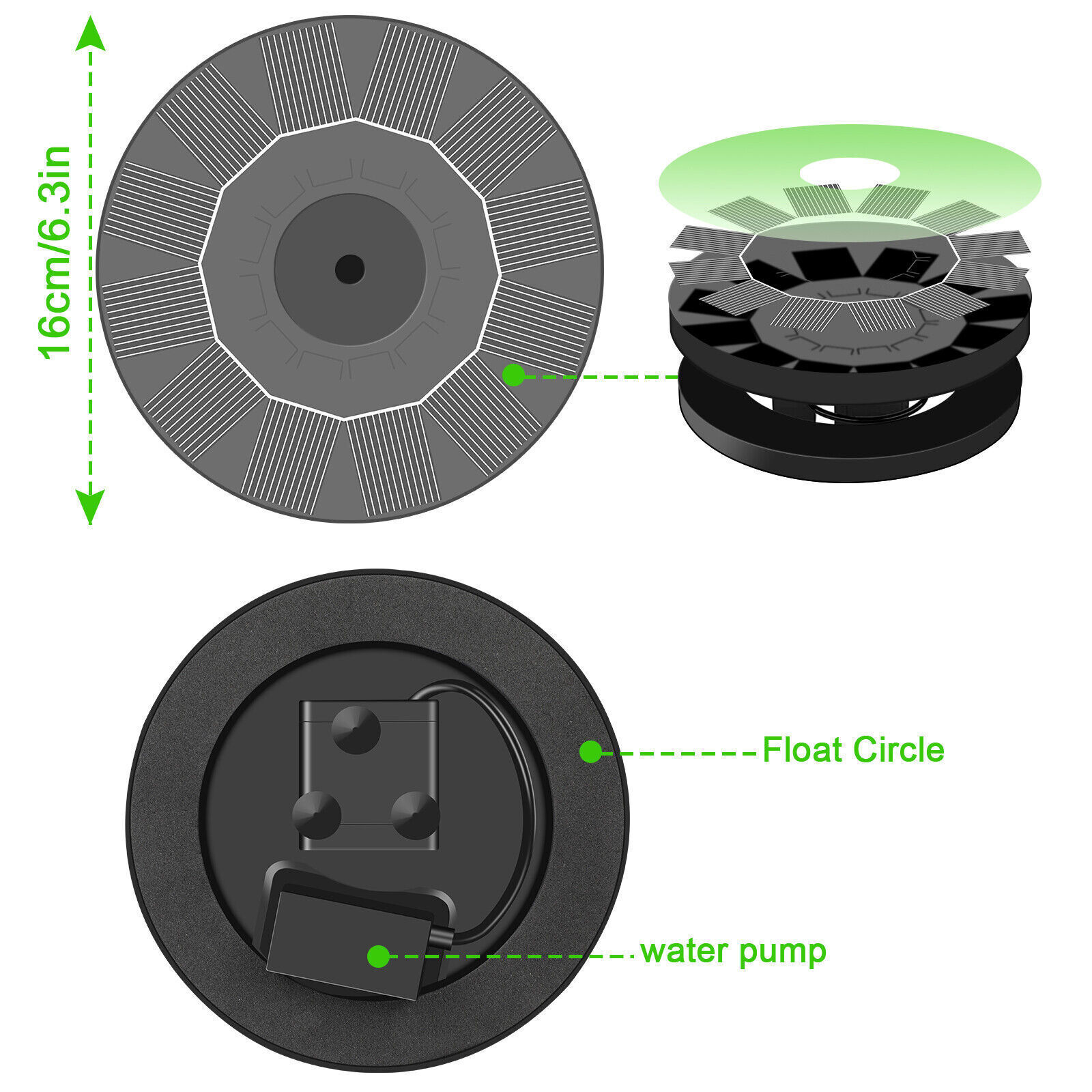 16cm/6.3in

Float Circle

water pump