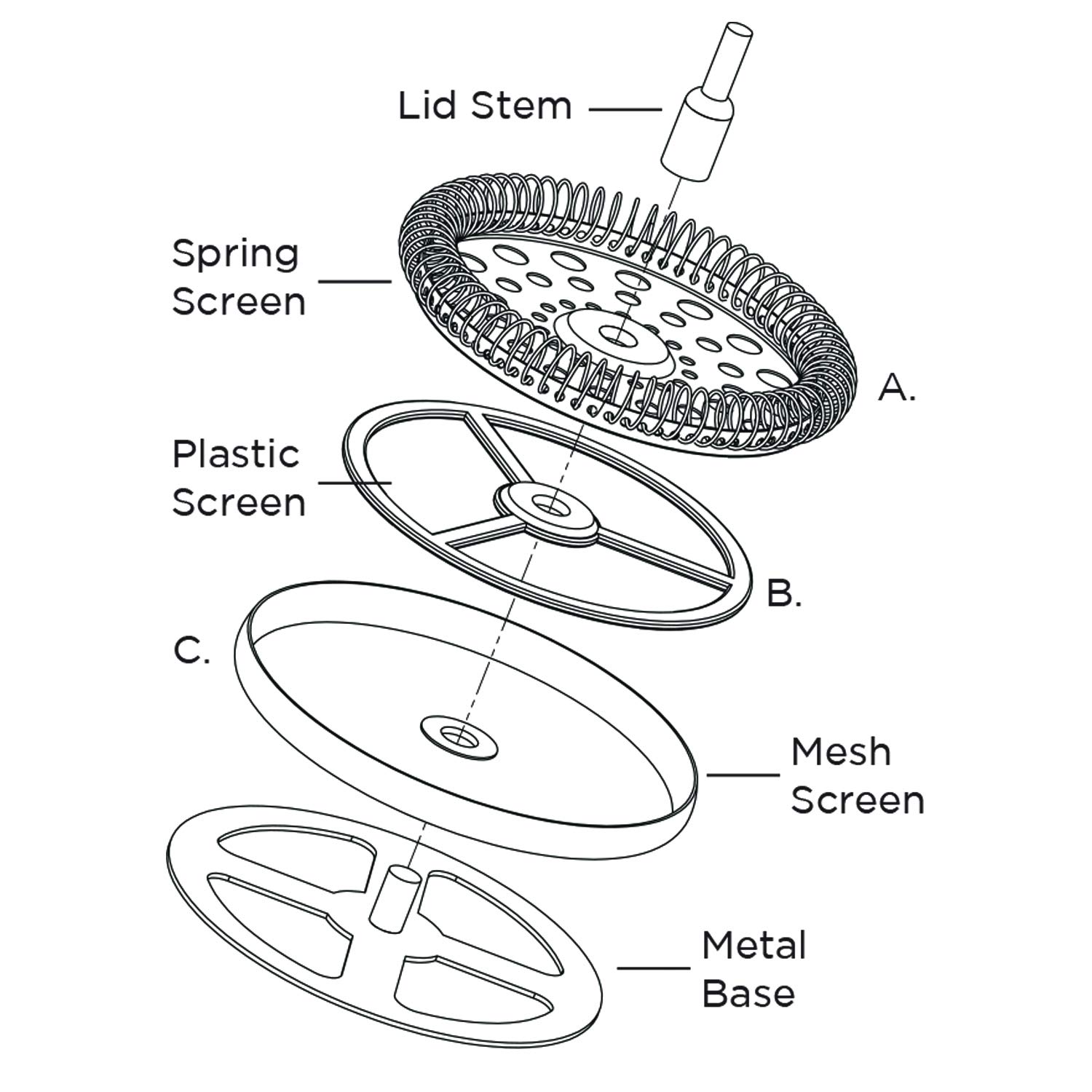 Lid Stem

Spring Screen

A.

Plastic Screen

B.

C.

Mesh Screen

Metal Base