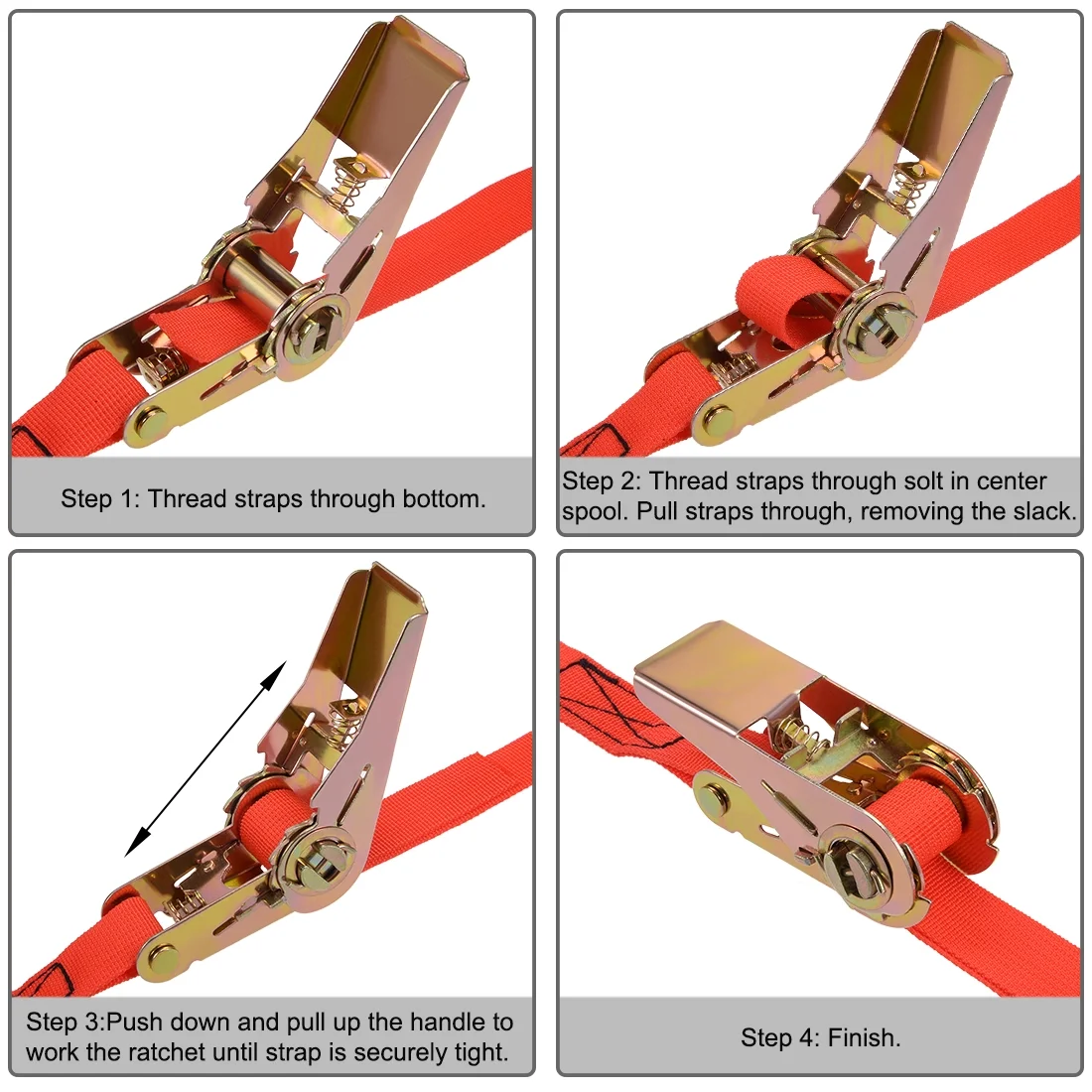 Step 1: Thread straps through bottom.

Step 2: Thread straps through solt in center spool. Pull straps through, removing the slack.

Step 3:Push down and pull up the handle to work the ratchet until strap is securely tight.

Step 4: Finish.