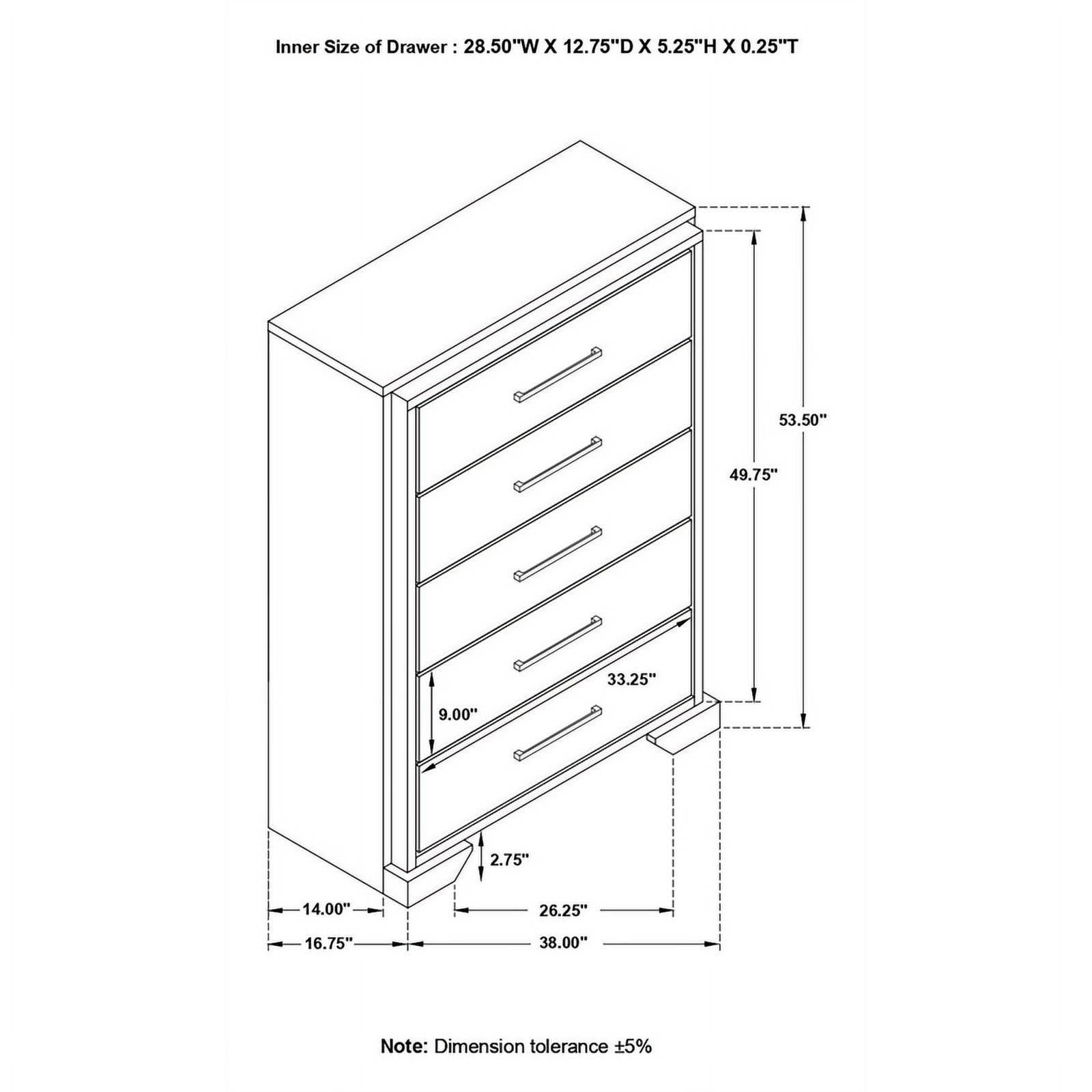 Inner Size of Drawer : 28.50"W X 12.75"D X 5.25"H X 0.25"T

53.50"

49.75"

33.25"

9.00"

2.75"

14.00"

26.25"

16.75"

38.00"

Note: Dimension tolerance ±5%