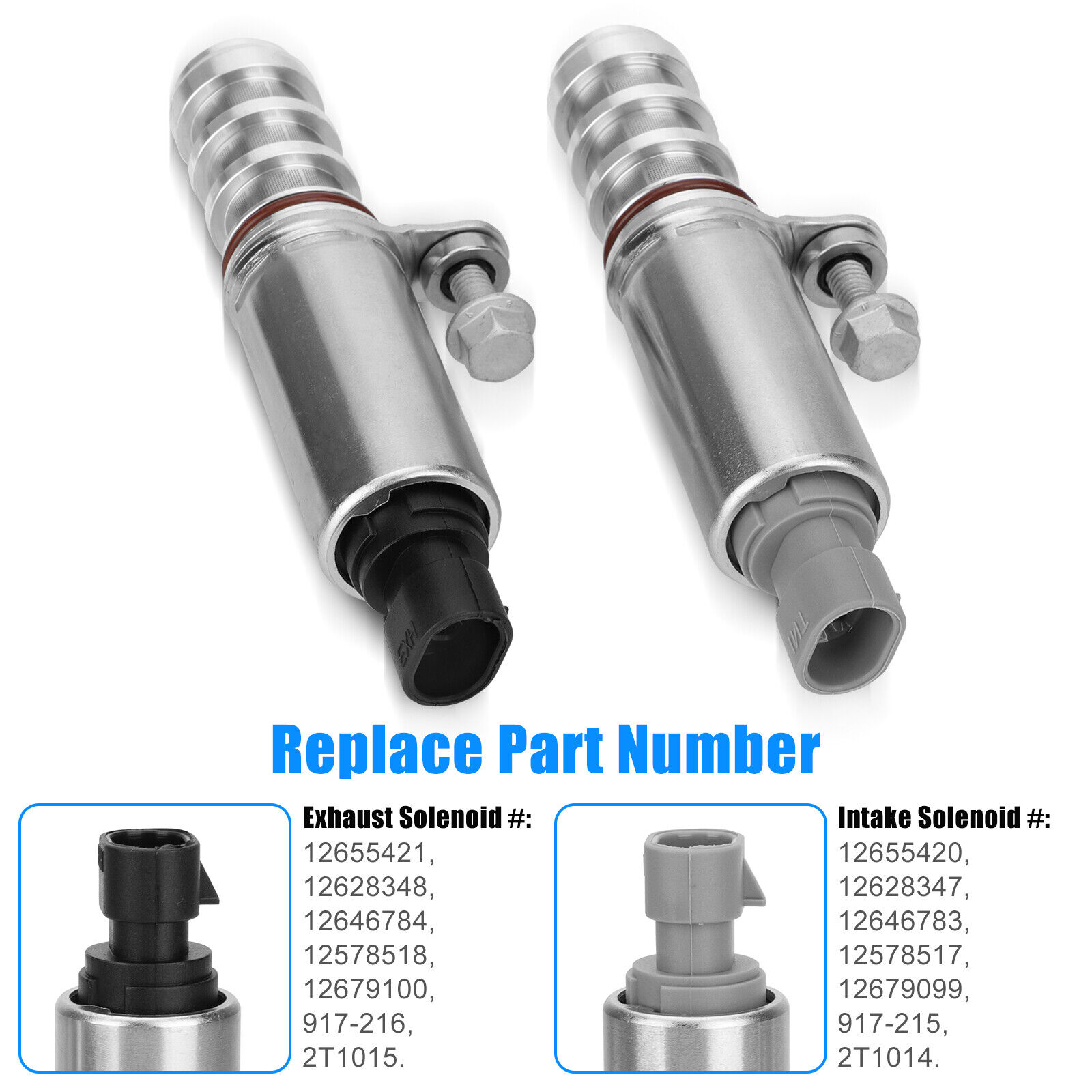 EXH

INT

Replace Part Number

Exhaust Solenoid #:
12655421,
12628348,
12646784,
12578518,
12679100,
917-216,
2T1015.

Intake Solenoid #:
12655420,
12628347,
12646783,
12578517,
12679099,
917-215,
2T1014.