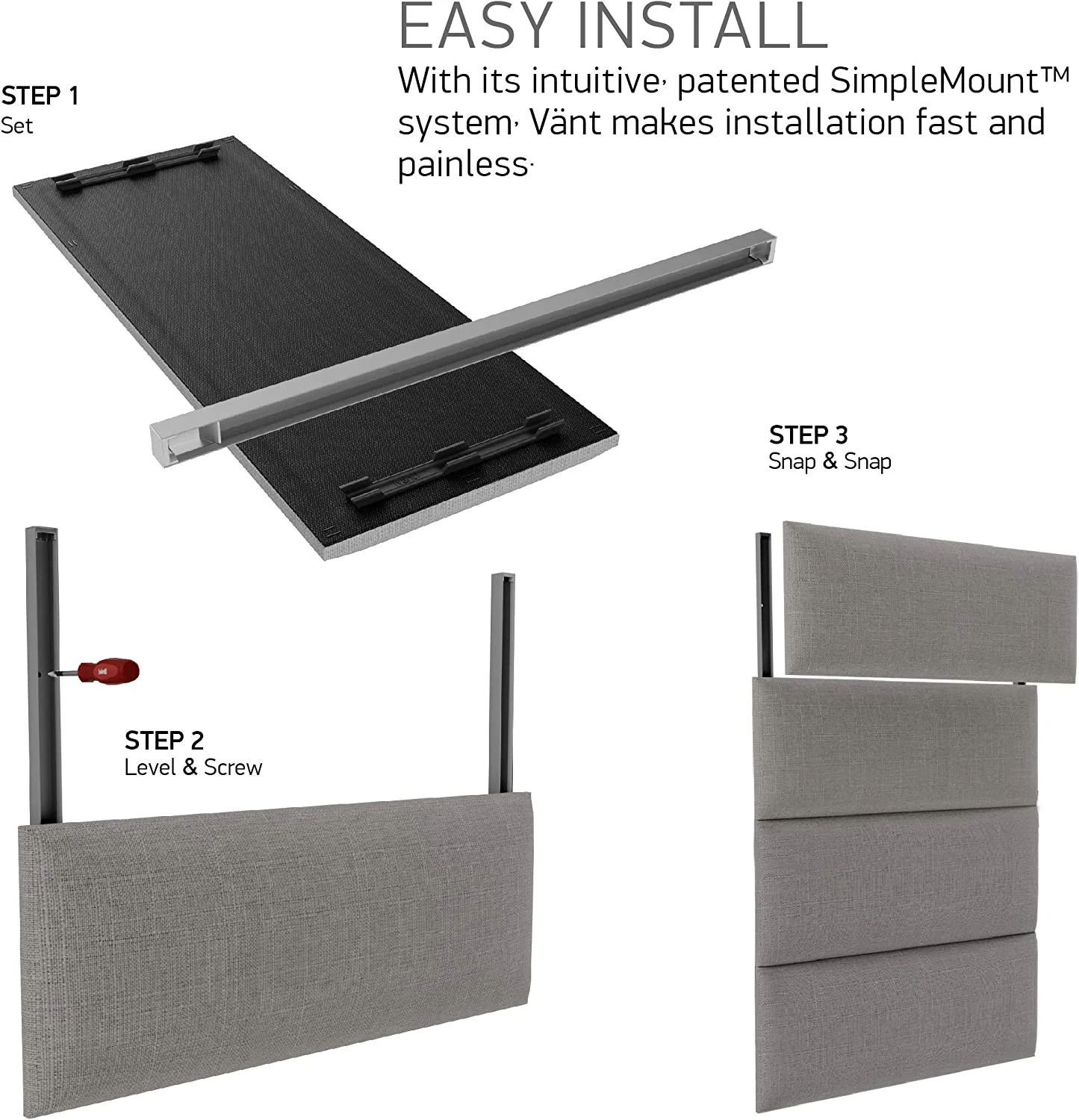 EASY INSTALL

With its intuitive, patented SimpleMount™ system, Vänt makes installation fast and painless.

STEP 1
Set

STEP 3
Snap & Snap

STEP 2
Level & Screw