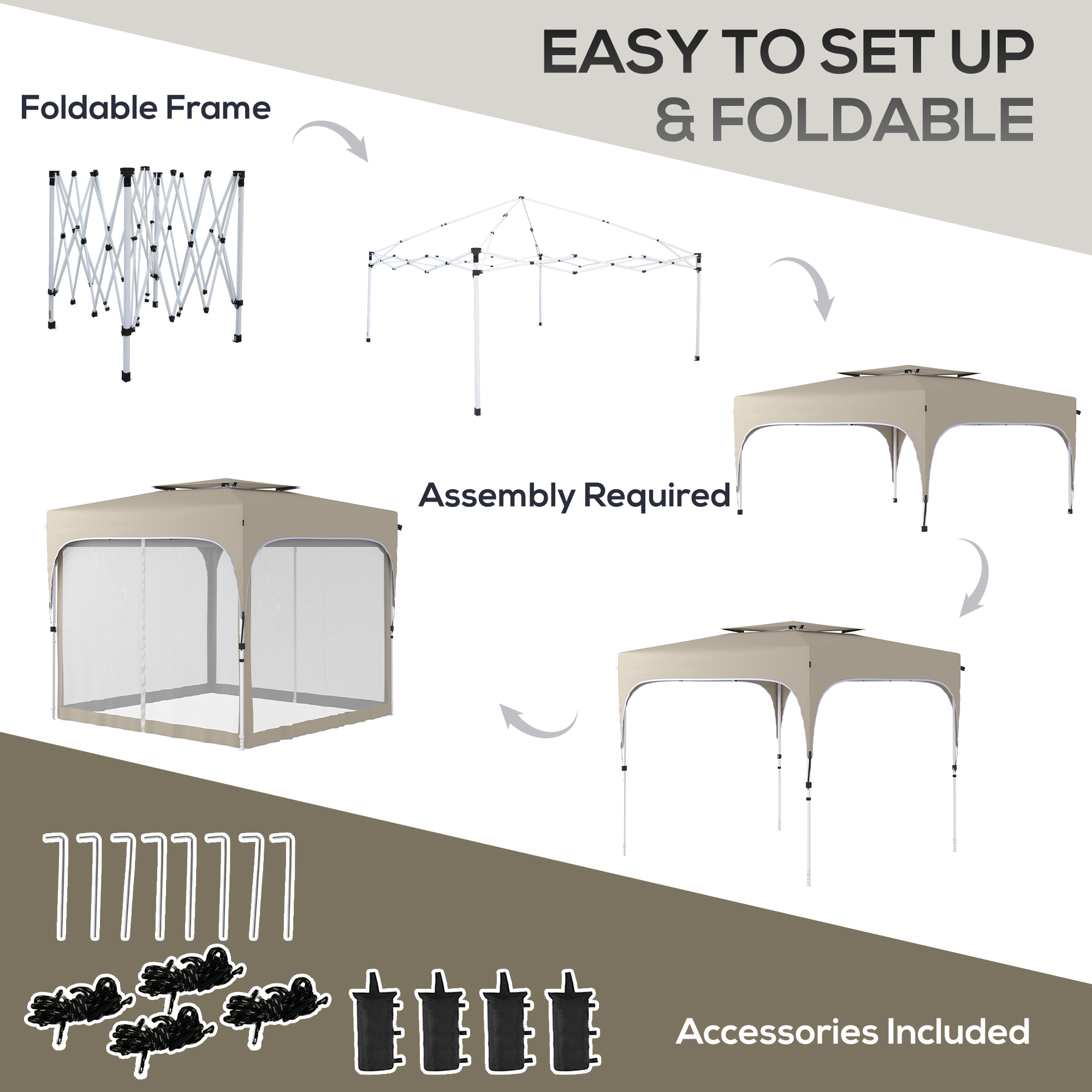 EASY TO SET UP
& FOLDABLE

Foldable Frame

Assembly Required

Accessories Included