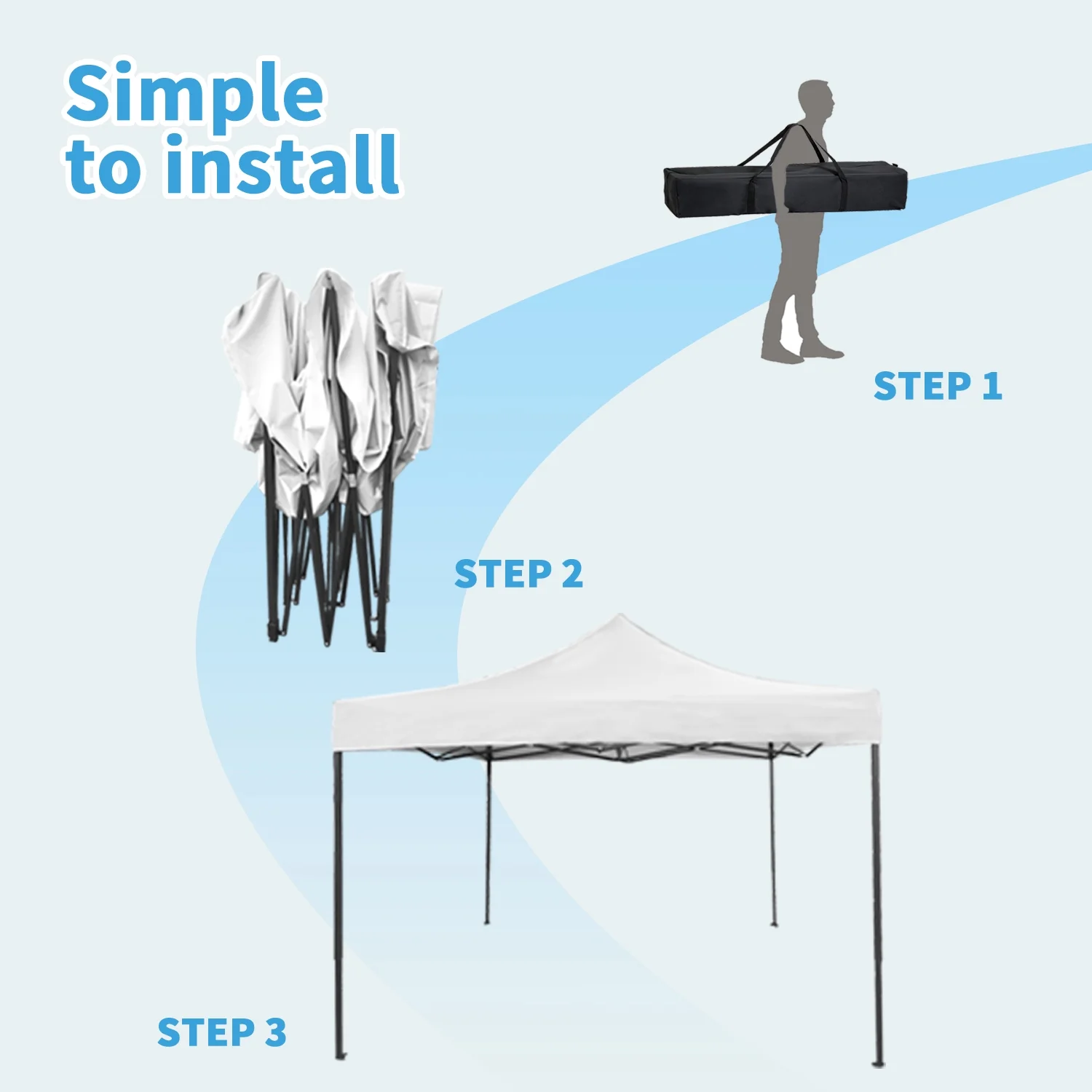 Simple
to install

STEP 1

STEP 2

STEP 3